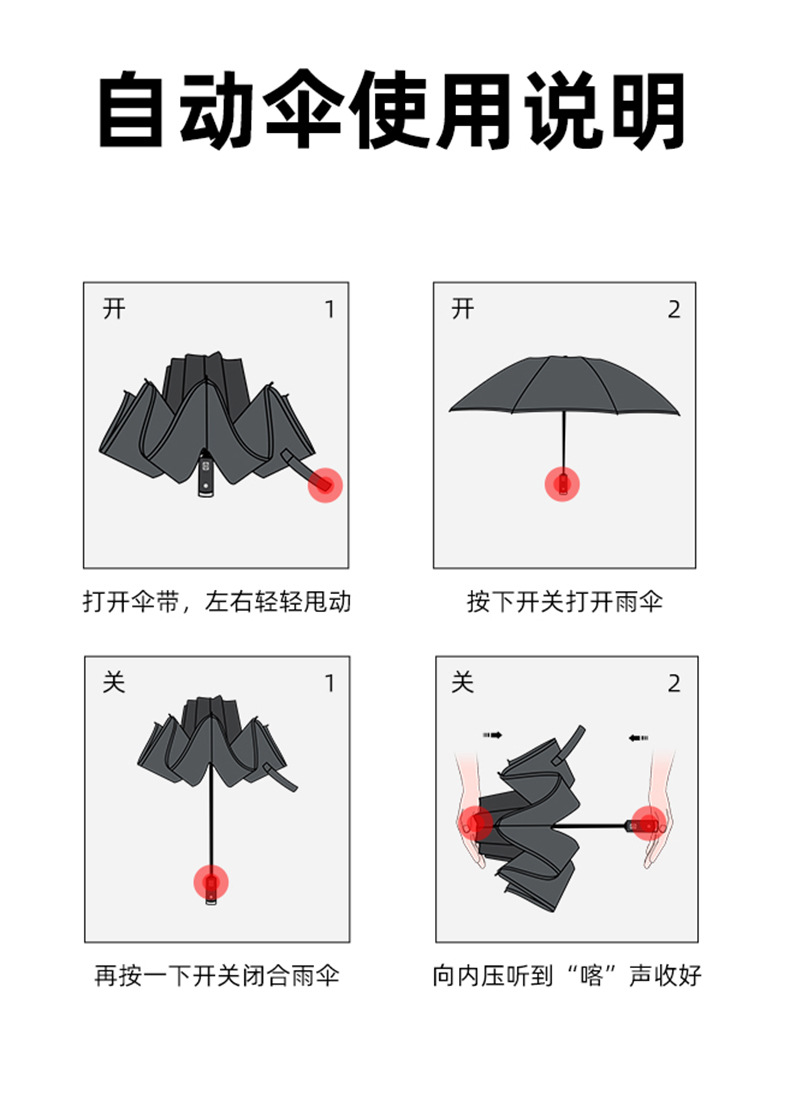 自动伞使用说明

开 1

打开伞带，左右轻轻甩动

开 2

按下开关打开雨伞

关 1

再按一下开关闭合雨伞

关 2

向内压听到“喀”声收好