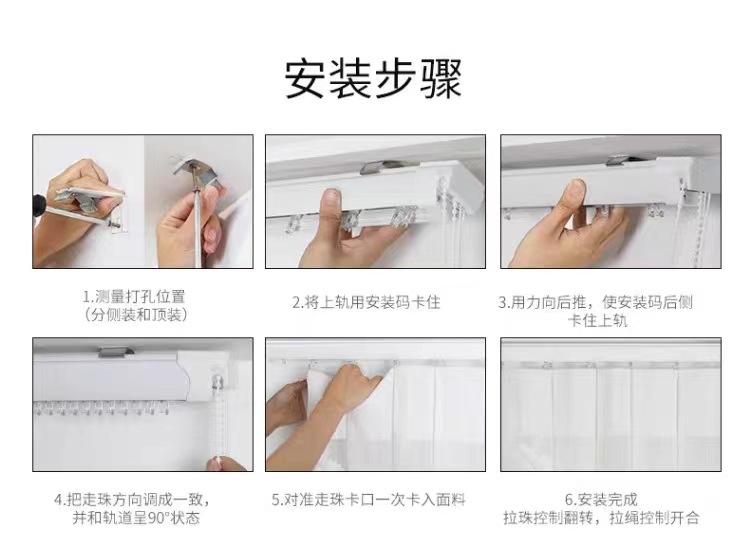 安装步骤

1.测量打孔位置
（分侧装和顶装）

2.将上轨用安装码卡住

3.用力向后推，使安装码后侧卡住上轨

4.把走珠方向调成一致，并和轨道呈90°状态

5.对准走珠卡口一次卡入面料

6.安装完成
拉珠控制翻转，拉绳控制开合