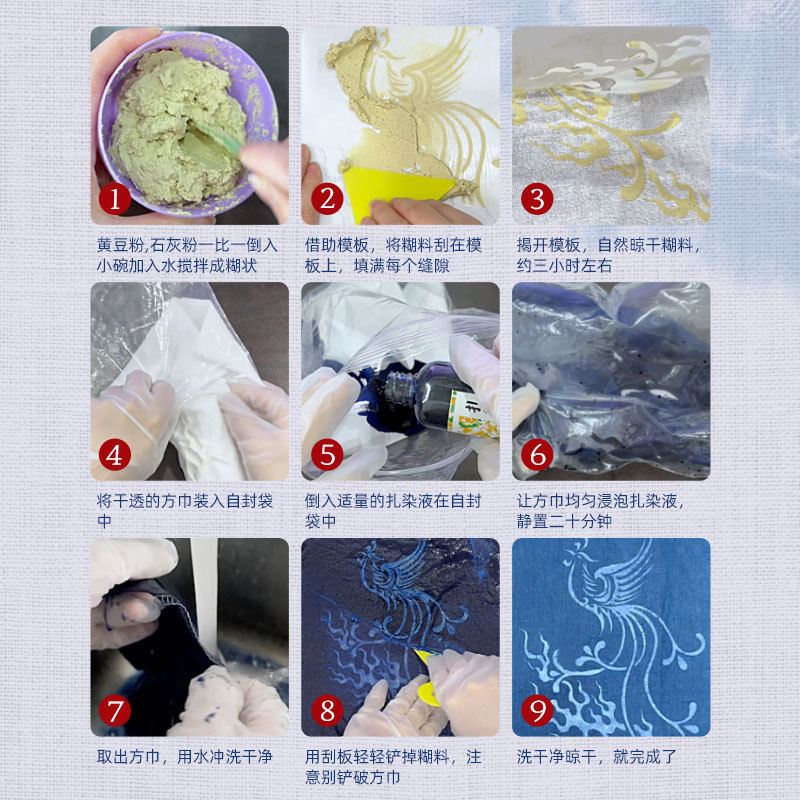 1

黄豆粉,石灰粉一比一倒入小碗加入水搅拌成糊状

2

借助模板，将糊料刮在模板上，填满每个缝隙

3

揭开模板，自然晾干糊料，约三小时左右

4

将干透的方巾装入自封袋中

5

倒入适量的扎染液在自封袋中

6

让方巾均匀浸泡扎染液，静置二十分钟

7

取出方巾，用水冲洗干净

8

用刮板轻轻铲掉糊料，注意别铲破方巾

9

洗干净晾干，就完成了