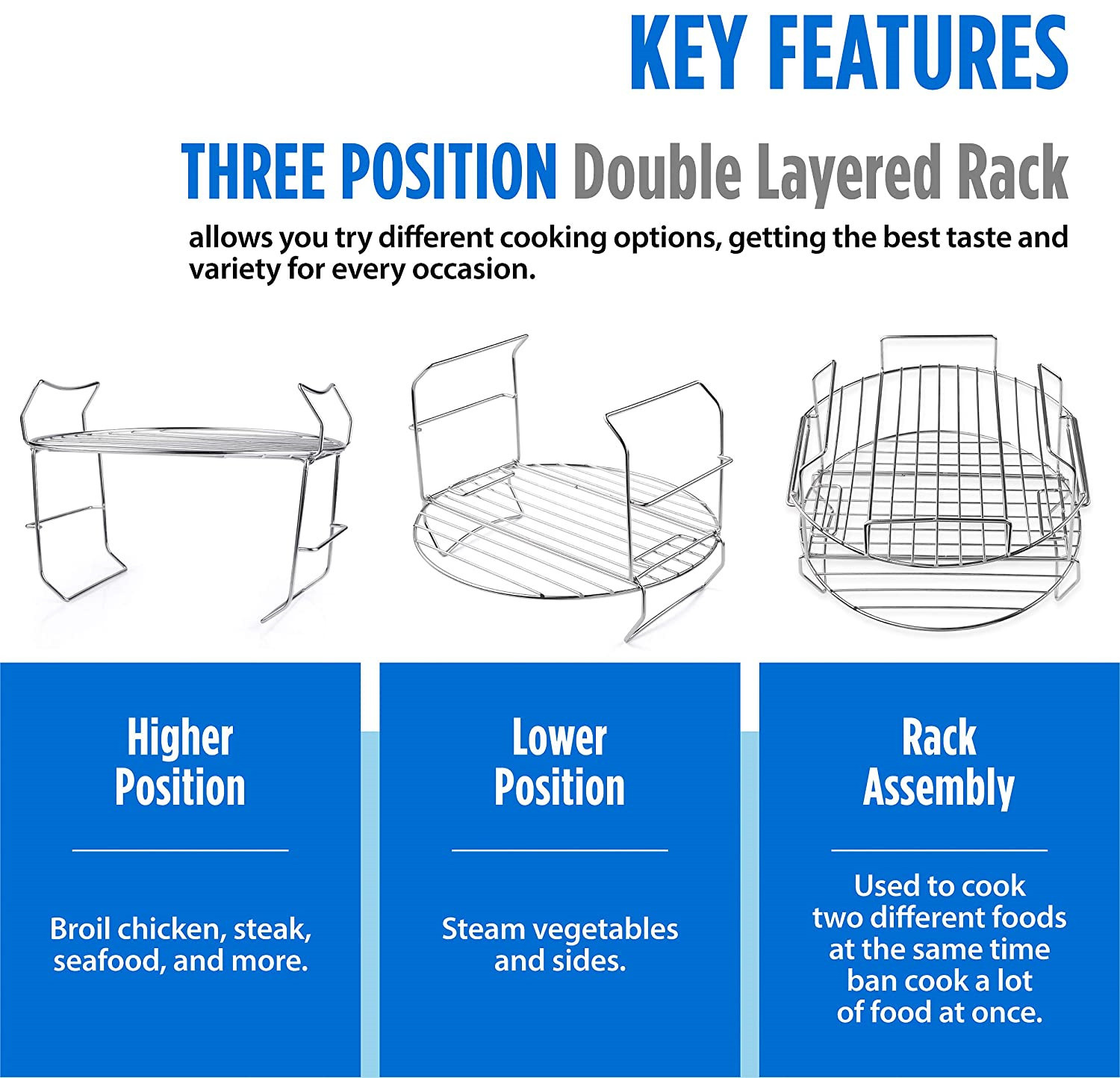 KEY FEATURES

THREE POSITION Double Layered Rack

allows you try different cooking options, getting the best taste and variety for every occasion.

Higher Position

Broil chicken, steak, seafood, and more.

Lower Position

Steam vegetables and sides.

Rack Assembly

Used to cook two different foods at the same time ban cook a lot of food at once.