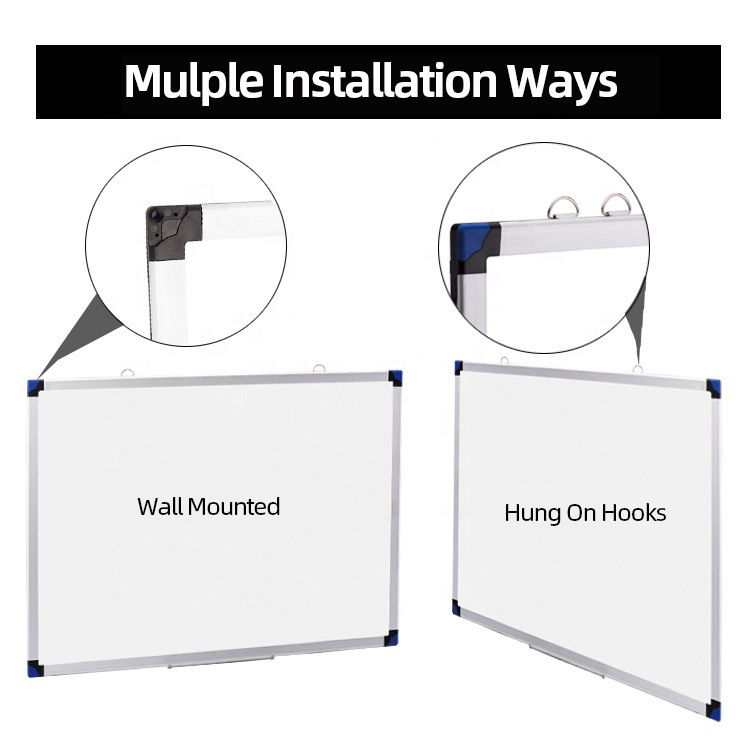 Mulple Installation Ways

Wall Mounted

Hung On Hooks