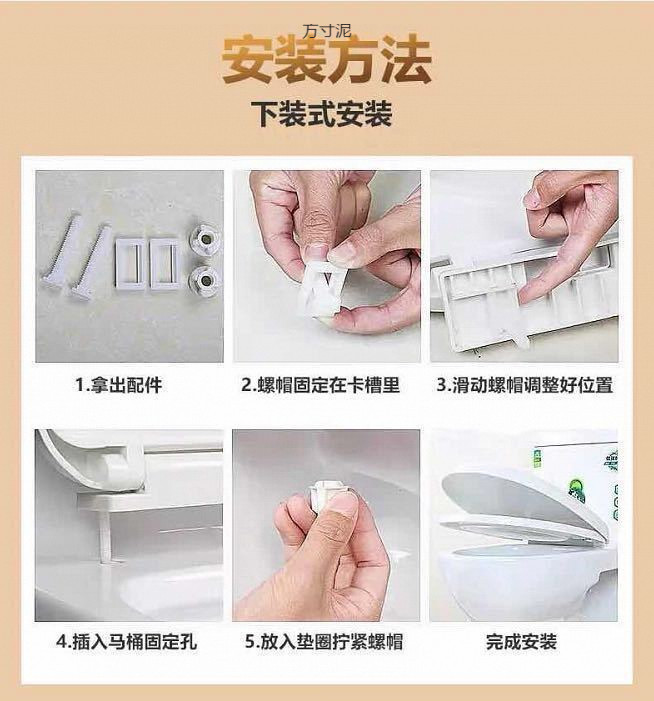 万寸泥
安装方法
下装式安装

1.拿出配件

2.螺帽固定在卡槽里

3.滑动螺帽调整好位置

4.插入马桶固定孔

5.放入垫圈拧紧螺帽

完成安装