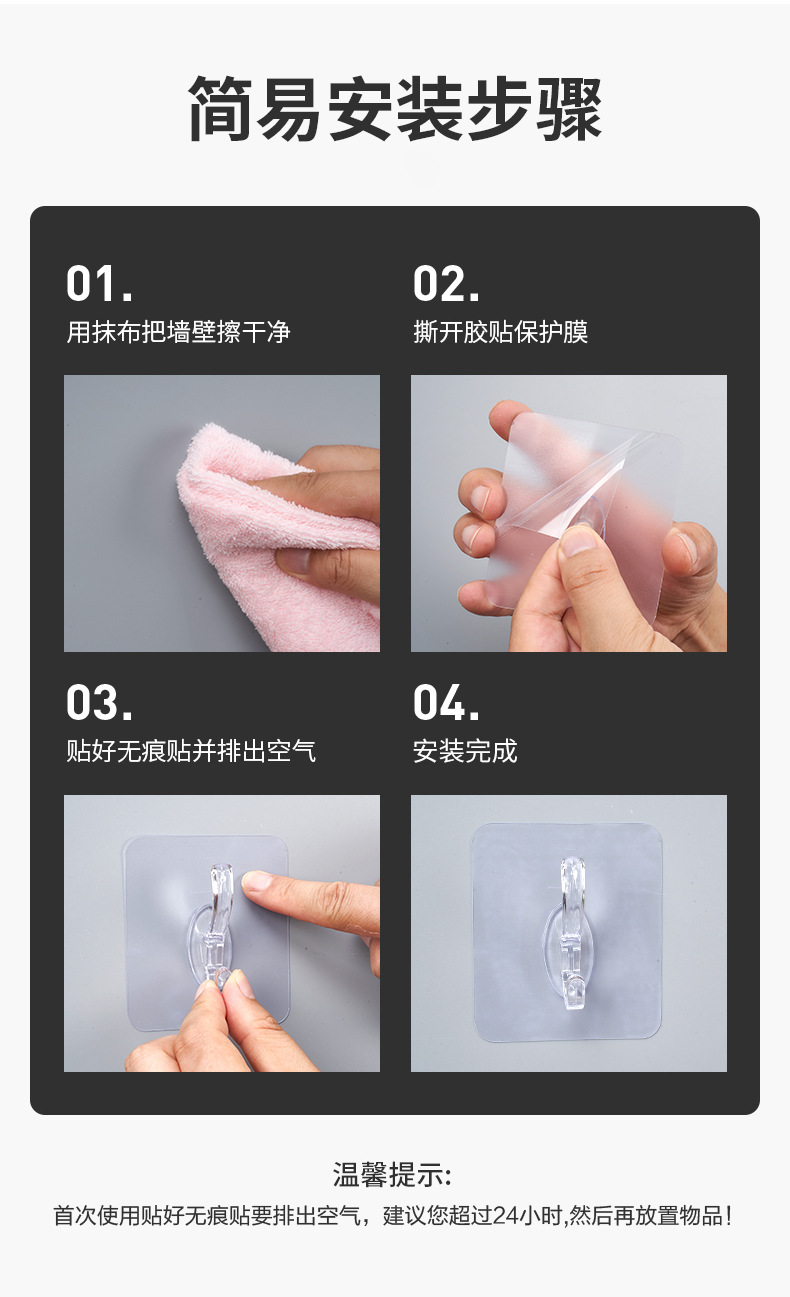 简易安装步骤

01.
用抹布把墙壁擦干净

02.
撕开胶贴保护膜

03.
贴好无痕贴并排出空气

04.
安装完成

温馨提示:
首次使用贴好无痕贴要排出空气，建议您超过24小时,然后再放置物品!