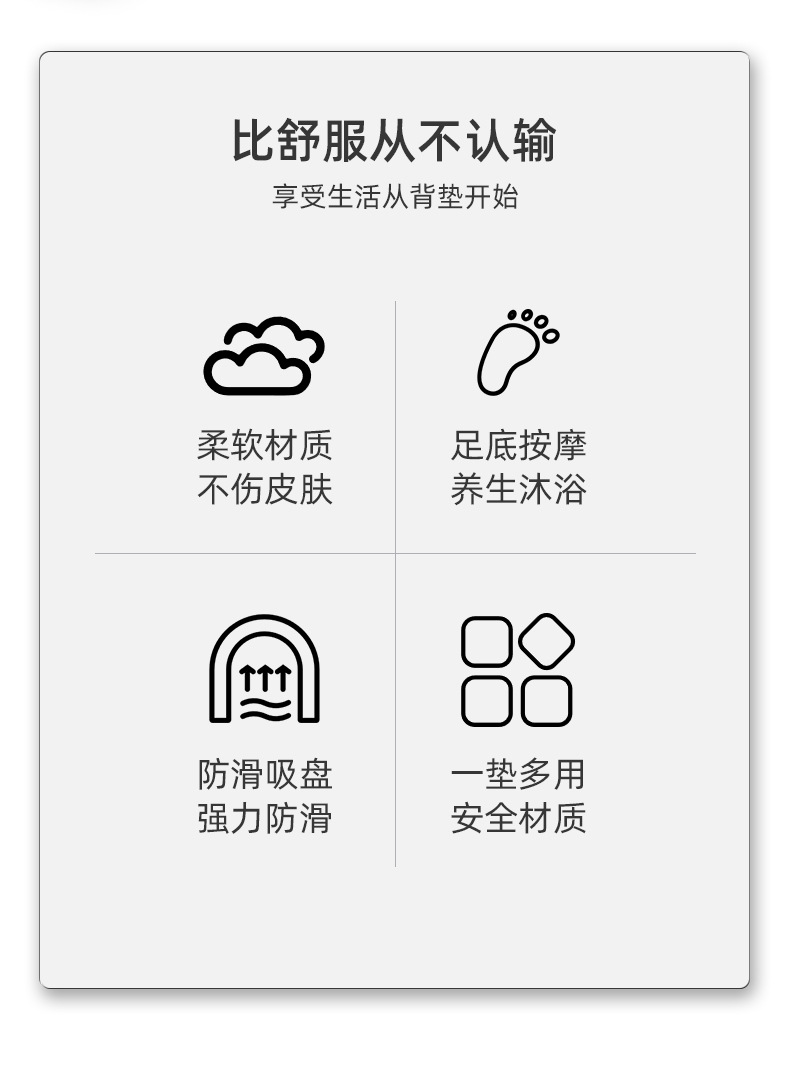 比舒服从不认输
享受生活从背垫开始

柔软材质
不伤皮肤

足底按摩
养生沐浴

防滑吸盘
强力防滑

一垫多用
安全材质