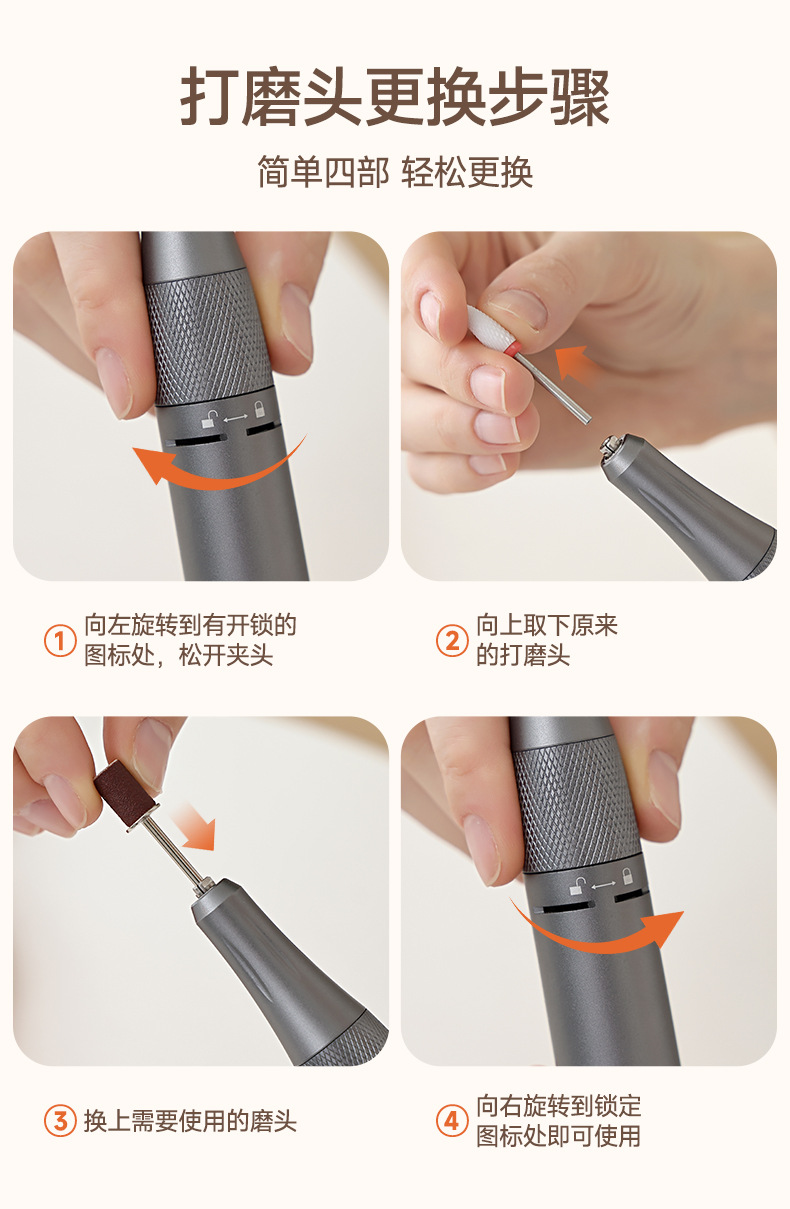 打磨头更换步骤

简单四部 轻松更换

1 向左旋转到有开锁的图标处，松开夹头

2 向上取下原来的打磨头

3 换上需要使用的磨头

4 向右旋转到锁定图标处即可使用