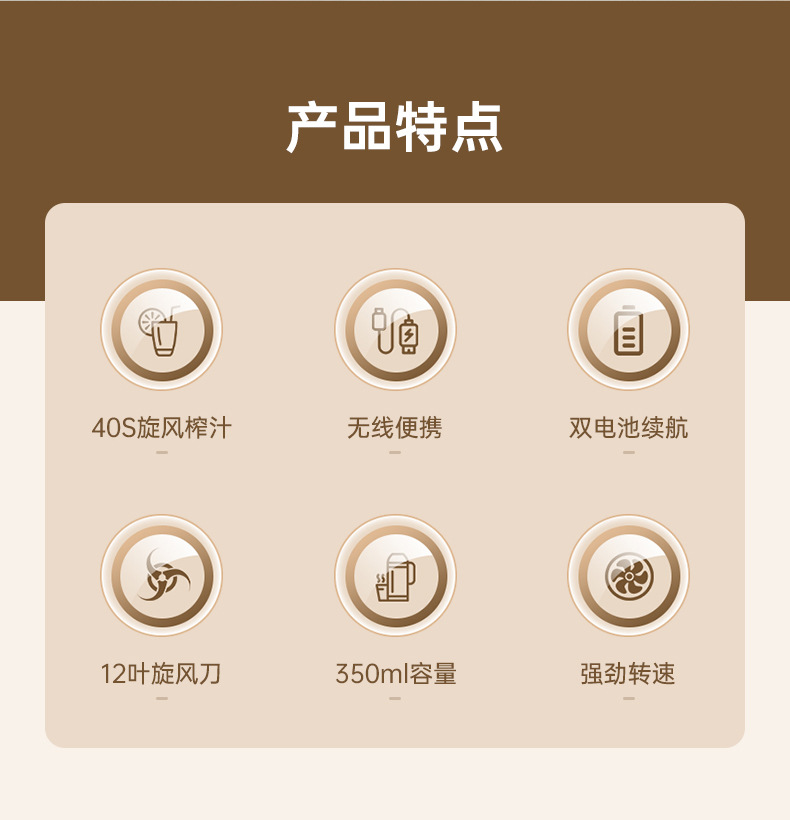 产品特点

40S旋风榨汁

无线便携

双电池续航

12叶旋风刀

350ml容量

强劲转速