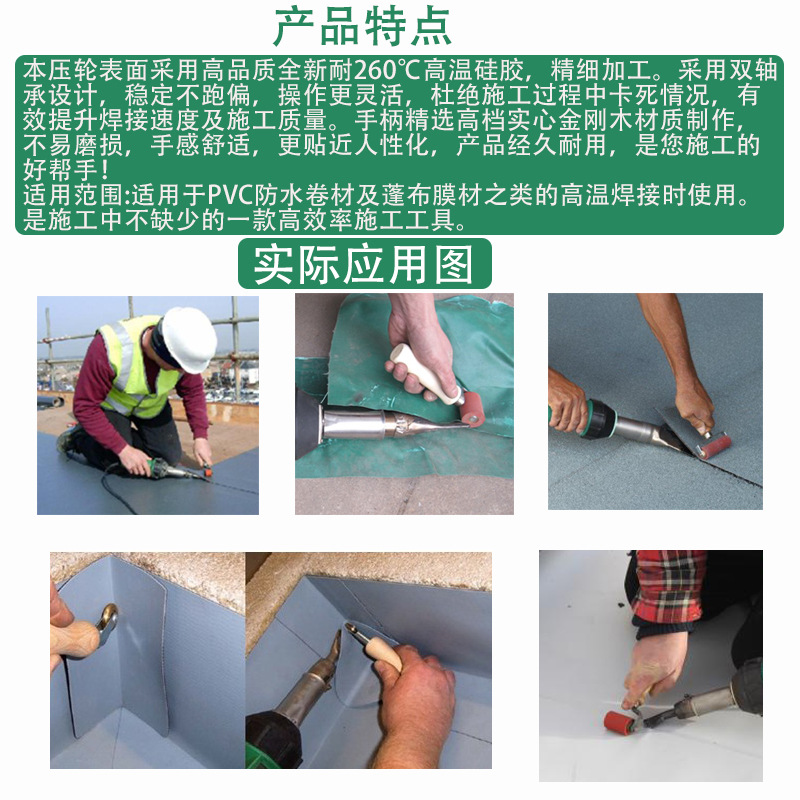 产品特点

本压轮表面采用高品质全新耐260℃高温硅胶，精细加工。采用双轴承设计，稳定不跑偏，操作更灵活，杜绝施工过程中卡死情况，有效提升焊接速度及施工质量。手柄精选高档实心金刚木材质制作，不易磨损，手感舒适，更贴近人性化，产品经久耐用，是您施工的好帮手！
适用范围:适用于PVC防水卷材及蓬布膜材之类的高温焊接时使用。是施工中不缺少的一款高效率施工工具。

实际应用图