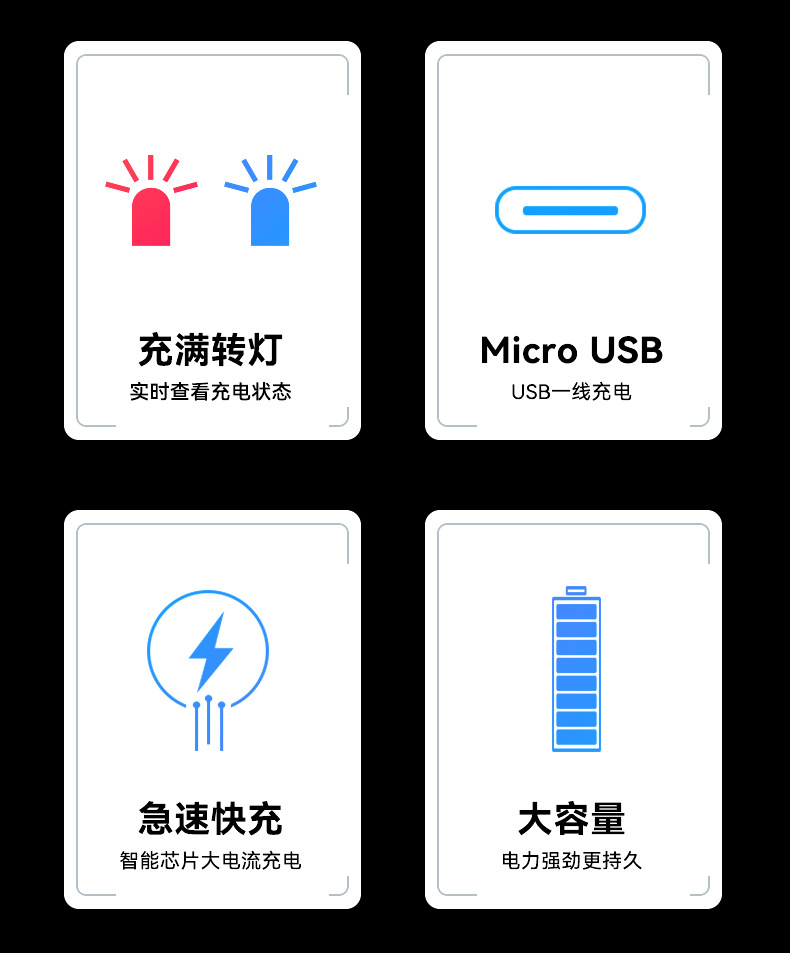 充满转灯
实时查看充电状态

Micro USB
USB一线充电

急速快充
智能芯片大电流充电

大容量
电力强劲更持久