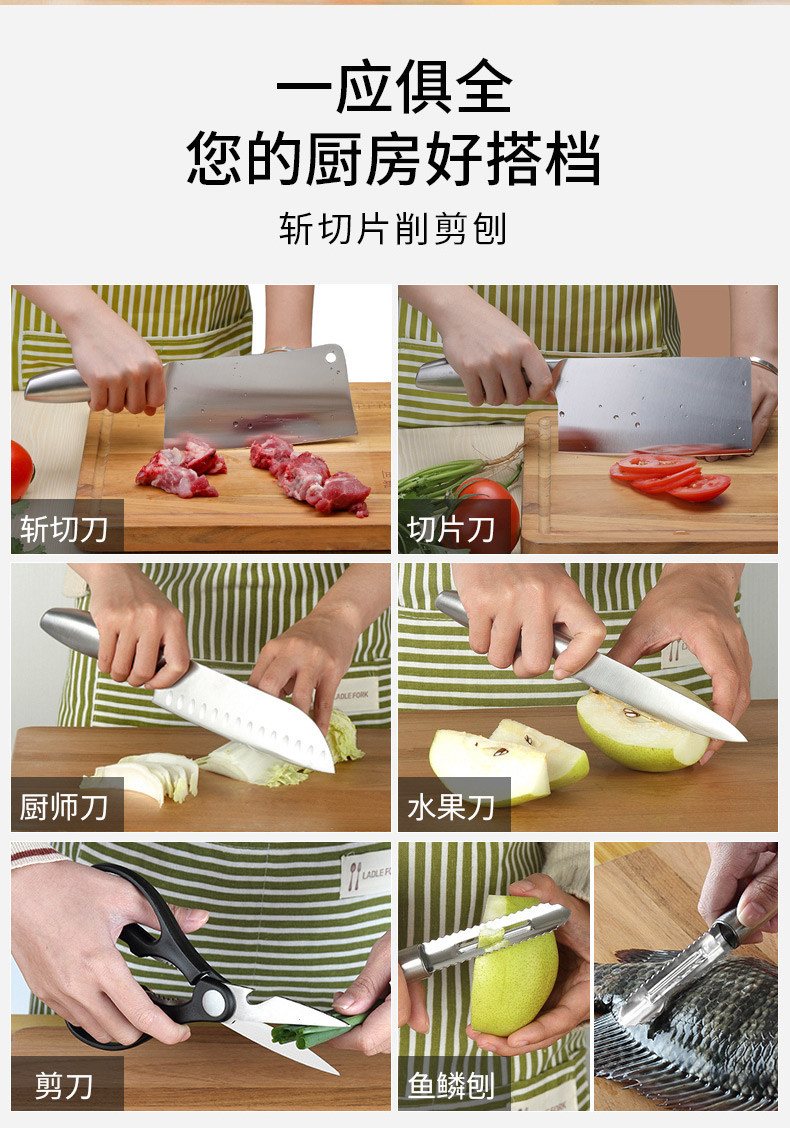 一应俱全
您的厨房好搭档

斩切片削剪刨

斩切刀

切片刀

LADLE FORK

厨师刀

水果刀

LADLE FO

剪刀

鱼鳞刨