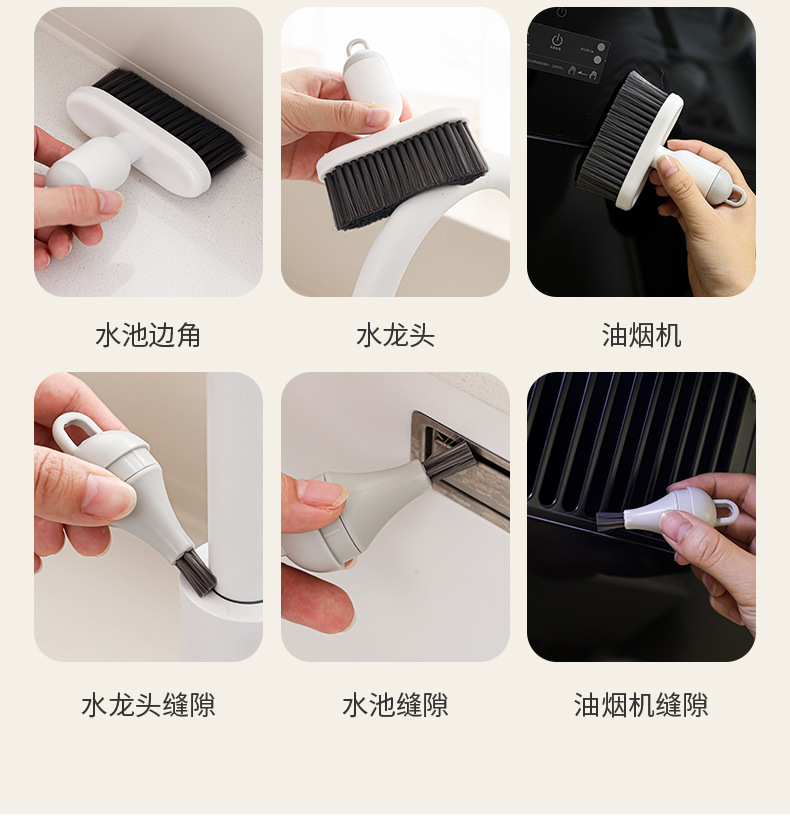 水池边角

水龙头

油烟机

水龙头缝隙

水池缝隙

油烟机缝隙