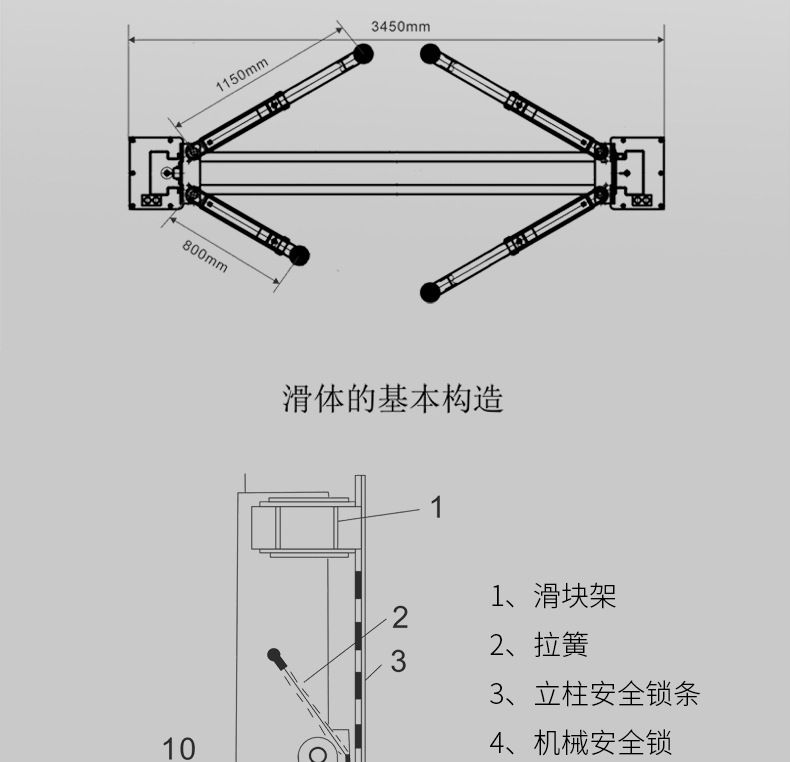 3450mm

1150mm

800mm

滑体的基本构造

1

2

3

10

1、滑块架

2、拉簧

3、立柱安全锁条

4、机械安全锁