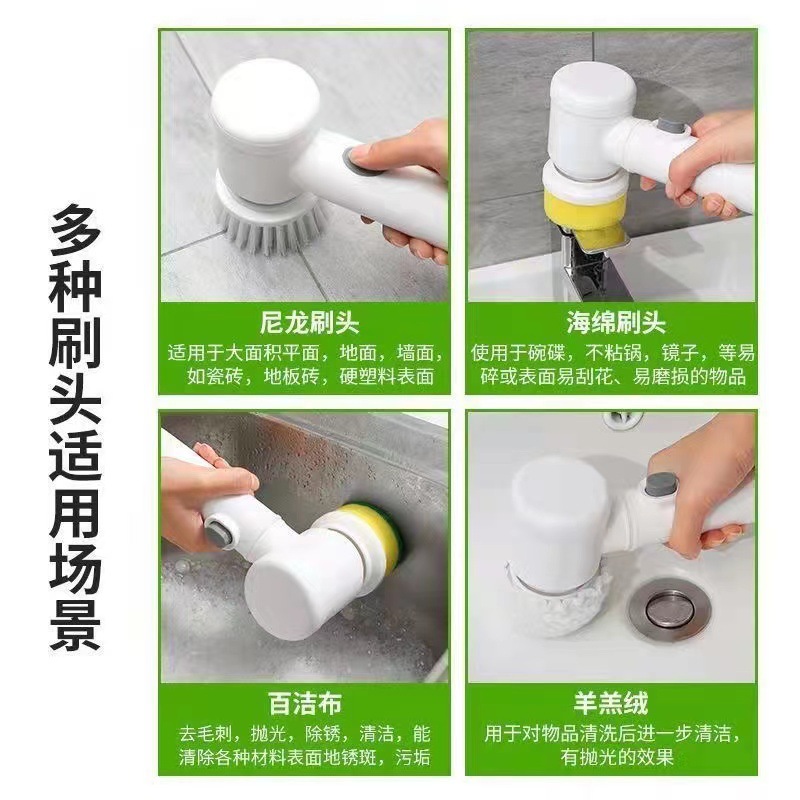 多种刷头适用场景

尼龙刷头
适用于大面积平面，地面，墙面，如瓷砖，地板砖，硬塑料表面

海绵刷头
使用于碗碟，不粘锅，镜子，等易碎或表面易刮花、易磨损的物品

百洁布
去毛刺，抛光，除锈，清洁，能清除各种材料表面地锈斑，污垢

羊羔绒
用于对物品清洗后进一步清洁，有抛光的效果