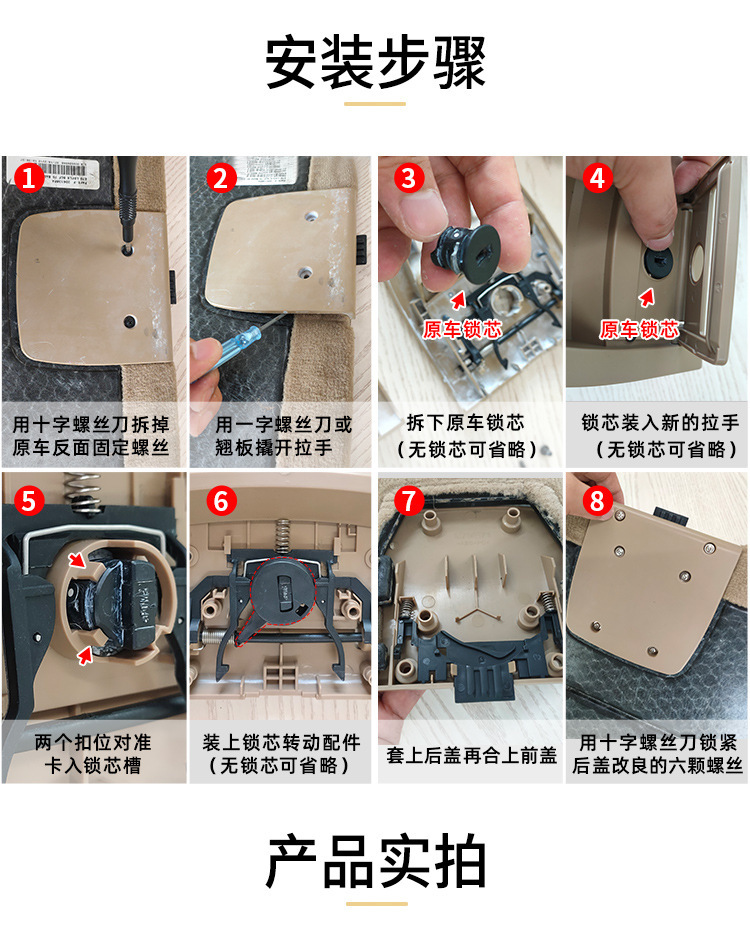 安装步骤

1
用十字螺丝刀拆掉原车反面固定螺丝

2
用一字螺丝刀或翘板撬开拉手

3
原车锁芯
拆下原车锁芯（无锁芯可省略）

4
原车锁芯
锁芯装入新的拉手（无锁芯可省略）

5
两个扣位对准卡入锁芯槽

6
装上锁芯转动配件（无锁芯可省略）

7
套上后盖再合上前盖

8
用十字螺丝刀锁紧后盖改良的六颗螺丝

产品实拍