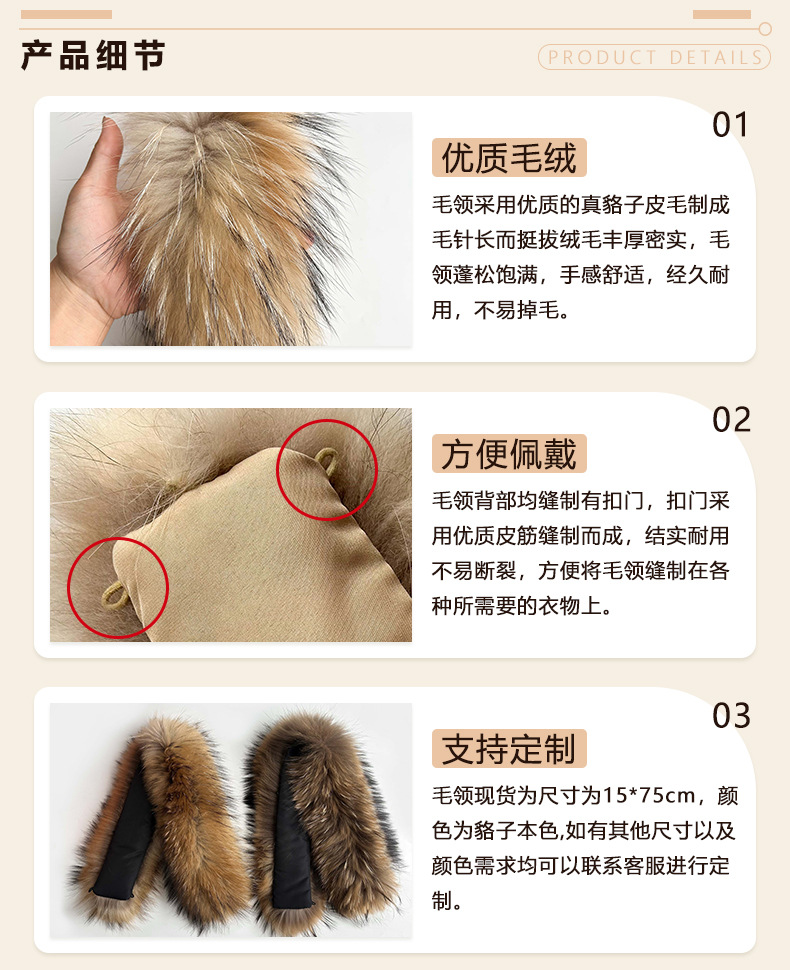 产品细节

PRODUCT DETAILS

01

优质毛绒

毛领采用优质的真貉子皮毛制成毛针长而挺拔绒毛丰厚密实，毛领蓬松饱满，手感舒适，经久耐用，不易掉毛。

02

方便佩戴

毛领背部均缝制有扣门，扣门采用优质皮筋缝制而成，结实耐用不易断裂，方便将毛领缝制在各种所需要的衣物上。

03

支持定制

毛领现货为尺寸为15*75cm，颜色为貉子本色,如有其他尺寸以及颜色需求均可以联系客服进行定制。