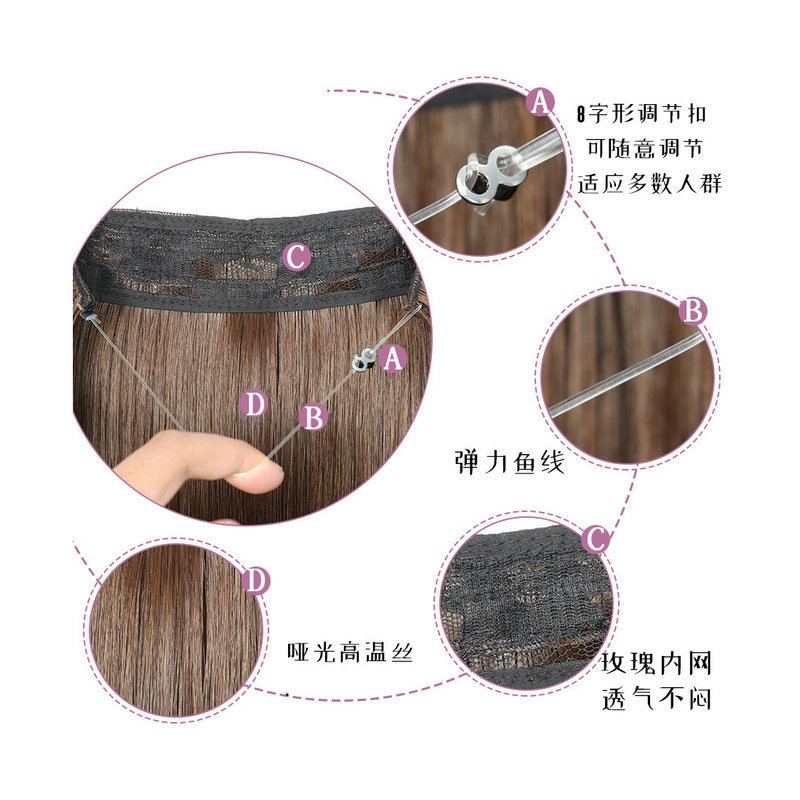 A
8字形调节扣
可随意调节
适应多数人群

C
A
D
B

B
弹力鱼线

C

D
哑光高温丝

玫瑰内网
透气不闷