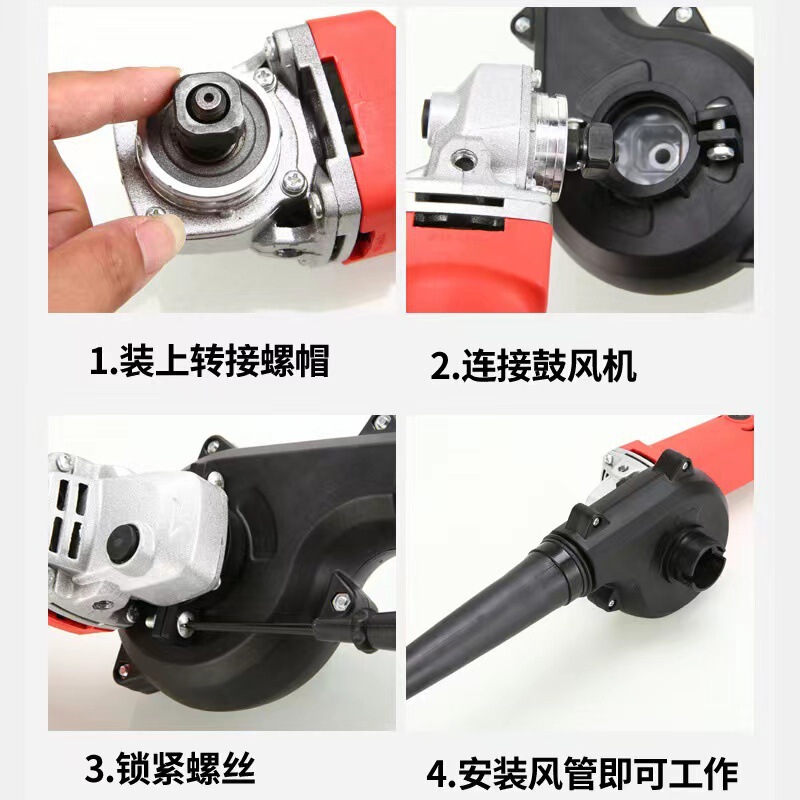 1.装上转接螺帽

2.连接鼓风机

3.锁紧螺丝

4.安装风管即可工作