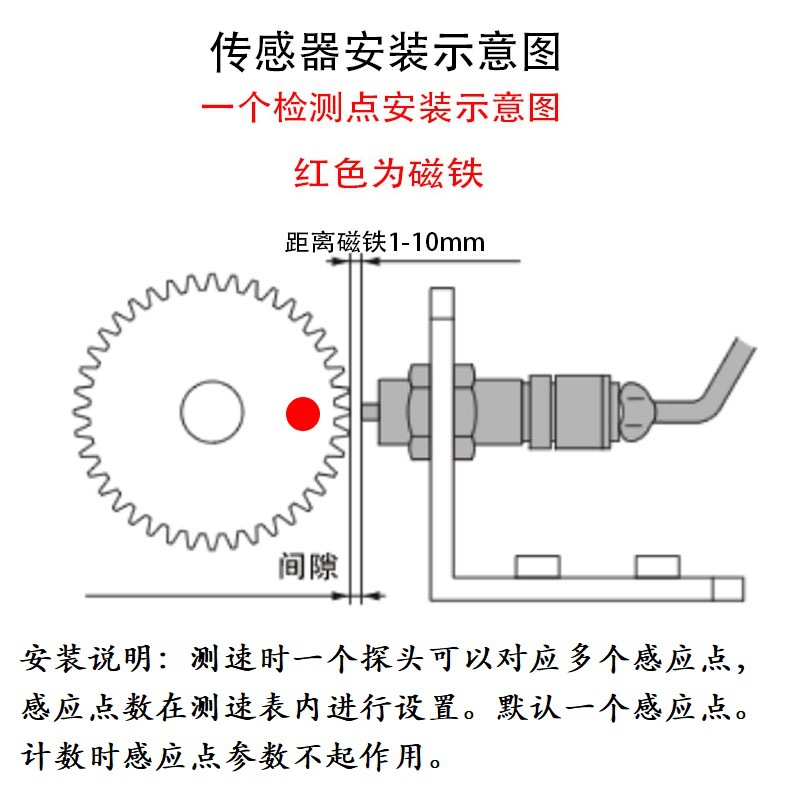 传感器安装示意图

一个检测点安装示意图

红色为磁铁

距离磁铁1-10mm

间隙

安装说明：测速时一个探头可以对应多个感应点，感应点数在测速表内进行设置。默认一个感应点。计数时感应点参数不起作用。