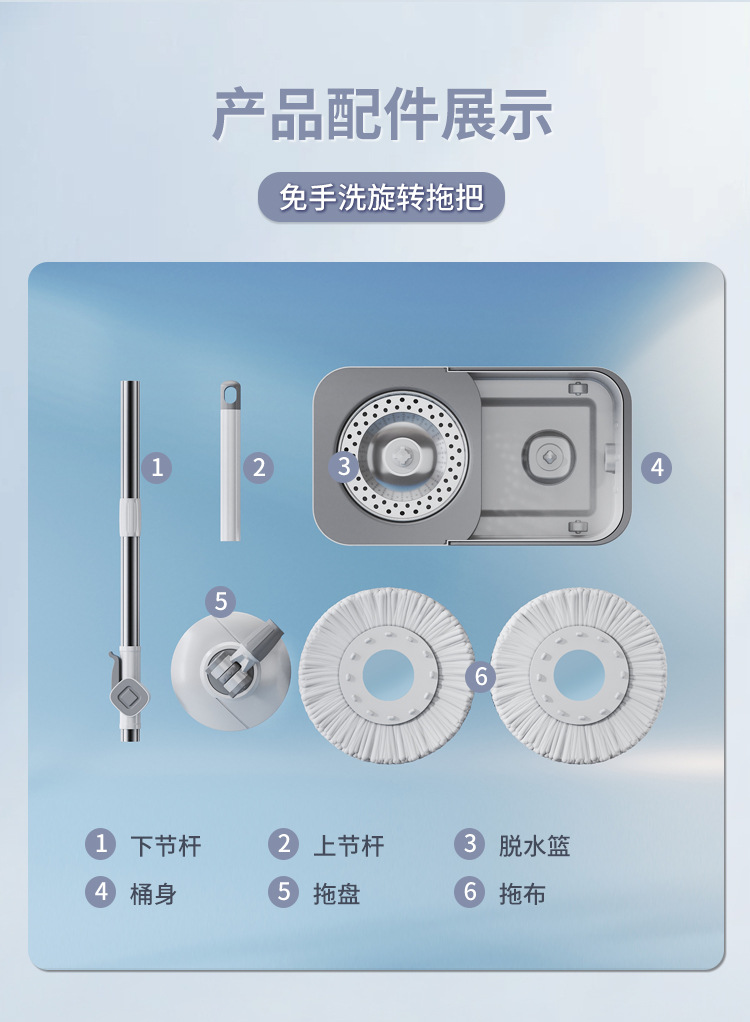 产品配件展示

免手洗旋转拖把

1

2

3

4

5

6

1 下节杆 2 上节杆 3 脱水篮
4 桶身 5 拖盘 6 拖布