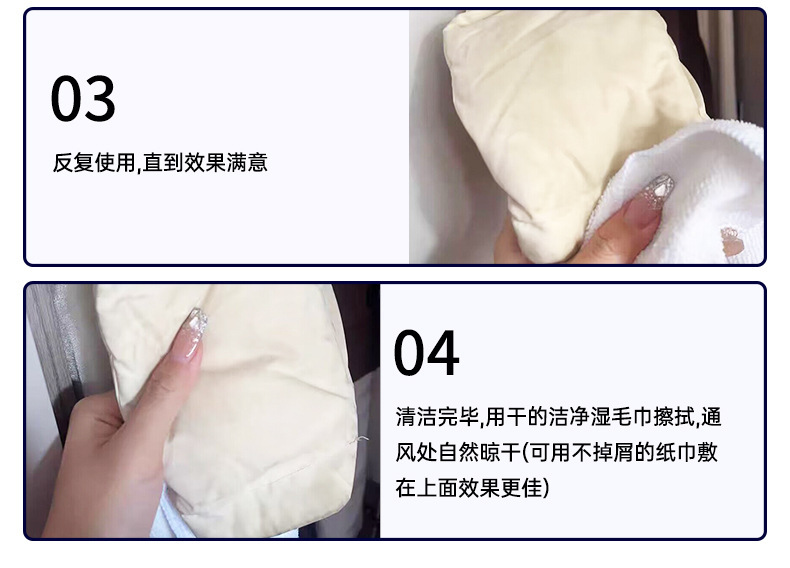 03

反复使用,直到效果满意

04

清洁完毕,用干的洁净湿毛巾擦拭,通风处自然晾干(可用不掉屑的纸巾敷在上面效果更佳)