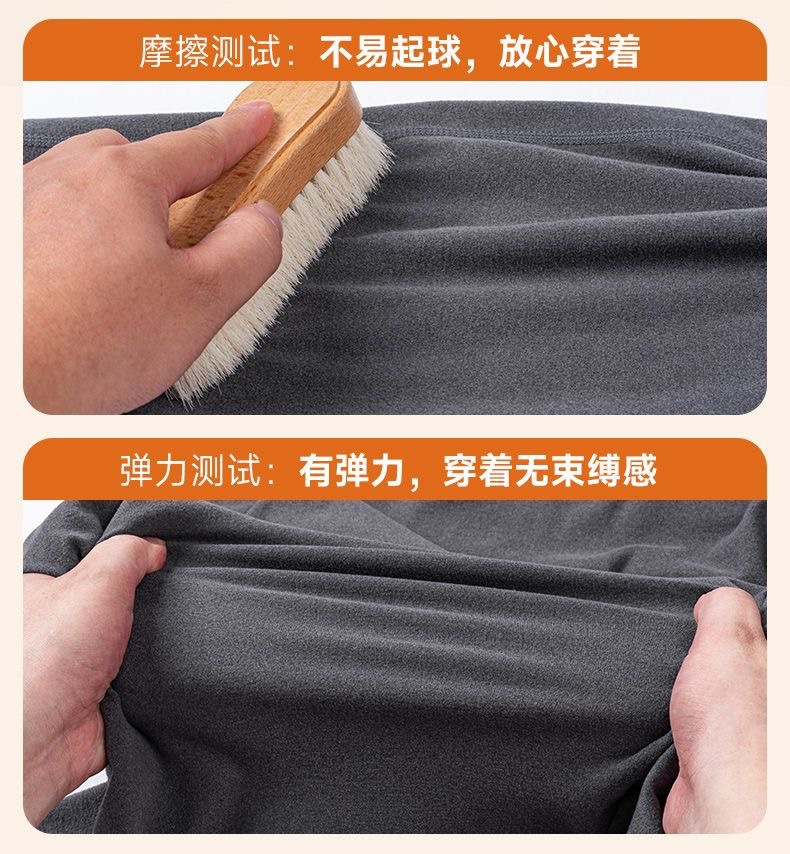 摩擦测试：不易起球，放心穿着

弹力测试：有弹力，穿着无束缚感