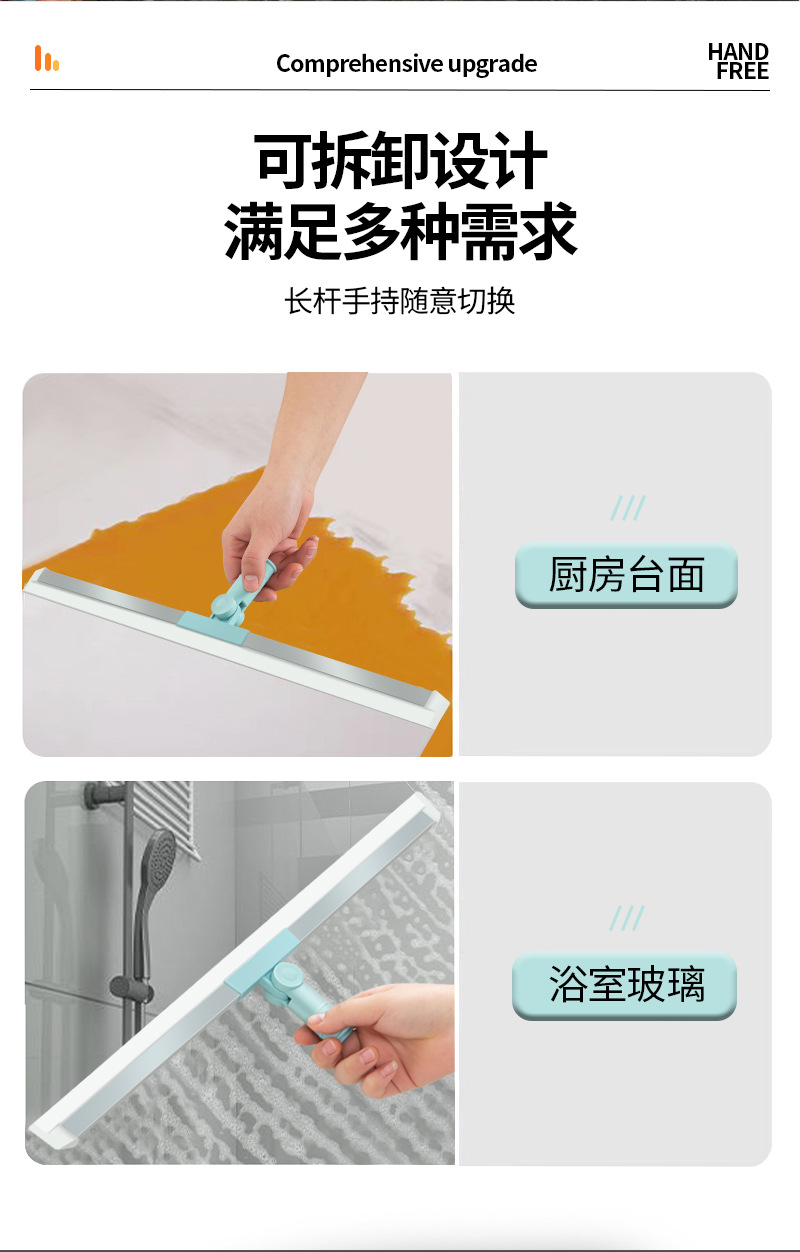 Comprehensive upgrade

HAND FREE

可拆卸设计
满足多种需求

长杆手持随意切换

///

厨房台面

///

浴室玻璃