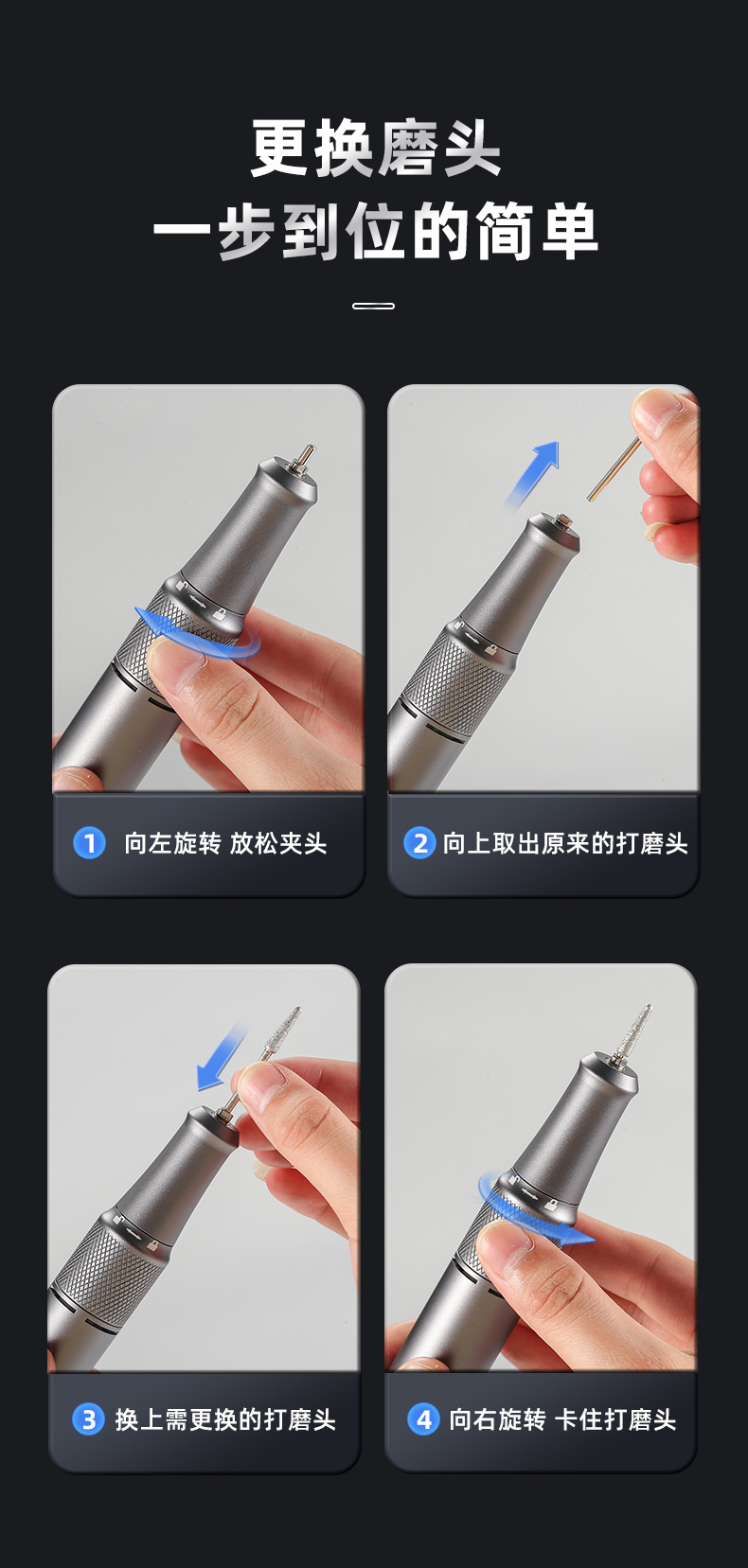 更换磨头
一步到位的简单

1 向左旋转 放松夹头

2 向上取出原来的打磨头

3 换上需更换的打磨头

4 向右旋转 卡住打磨头