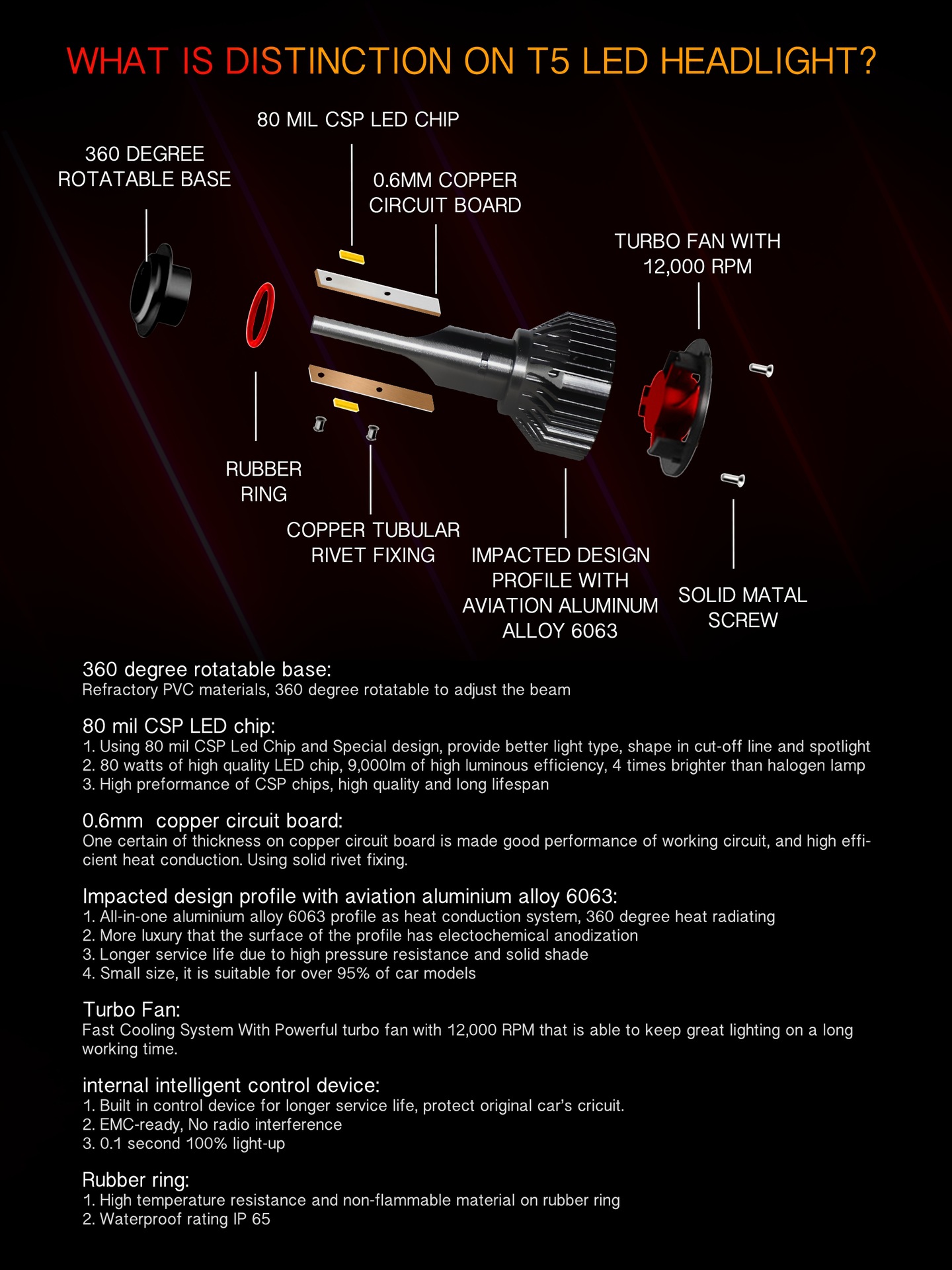 WHAT IS DISTINCTION ON T5 LED HEADLIGHT?

80 MIL CSP LED CHIP

360 DEGREE ROTATABLE BASE

0.6MM COPPER CIRCUIT BOARD

TURBO FAN WITH 12,000 RPM

RUBBER RING

COPPER TUBULAR RIVET FIXING

IMPACTED DESIGN PROFILE WITH AVIATION ALUMINUM ALLOY 6063

SOLID MATAL SCREW

360 degree rotatable base:
Refractory PVC materials, 360 degree rotatable to adjust the beam

80 mil CSP LED chip:
1. Using 80 mil CSP Led Chip and Special design, provide better light type, shape in cut-off line and spotlight
2. 80 watts of high quality LED chip, 9,000lm of high luminous efficiency, 4 times brighter than halogen lamp
3. High preformance of CSP chips, high quality and long lifespan

0.6mm copper circuit board:
One certain of thickness on copper circuit board is made good performance of working circuit, and high efficient heat conduction. Using solid rivet fixing.

Impacted design profile with aviation aluminium alloy 6063:
1. All-in-one aluminium alloy 6063 profile as heat conduction system, 360 degree heat radiating
2. More luxury that the surface of the profile has electochemical anodization
3. Longer service life due to high pressure resistance and solid shade
4. Small size, it is suitable for over 95% of car models

Turbo Fan:
Fast Cooling System With Powerful turbo fan with 12,000 RPM that is able to keep great lighting on a long working time.

internal intelligent control device:
1. Built in control device for longer service life, protect original car's cricuit.
2. EMC-ready, No radio interference
3. 0.1 second 100% light-up

Rubber ring:
1. High temperature resistance and non-flammable material on rubber ring
2. Waterproof rating IP 65