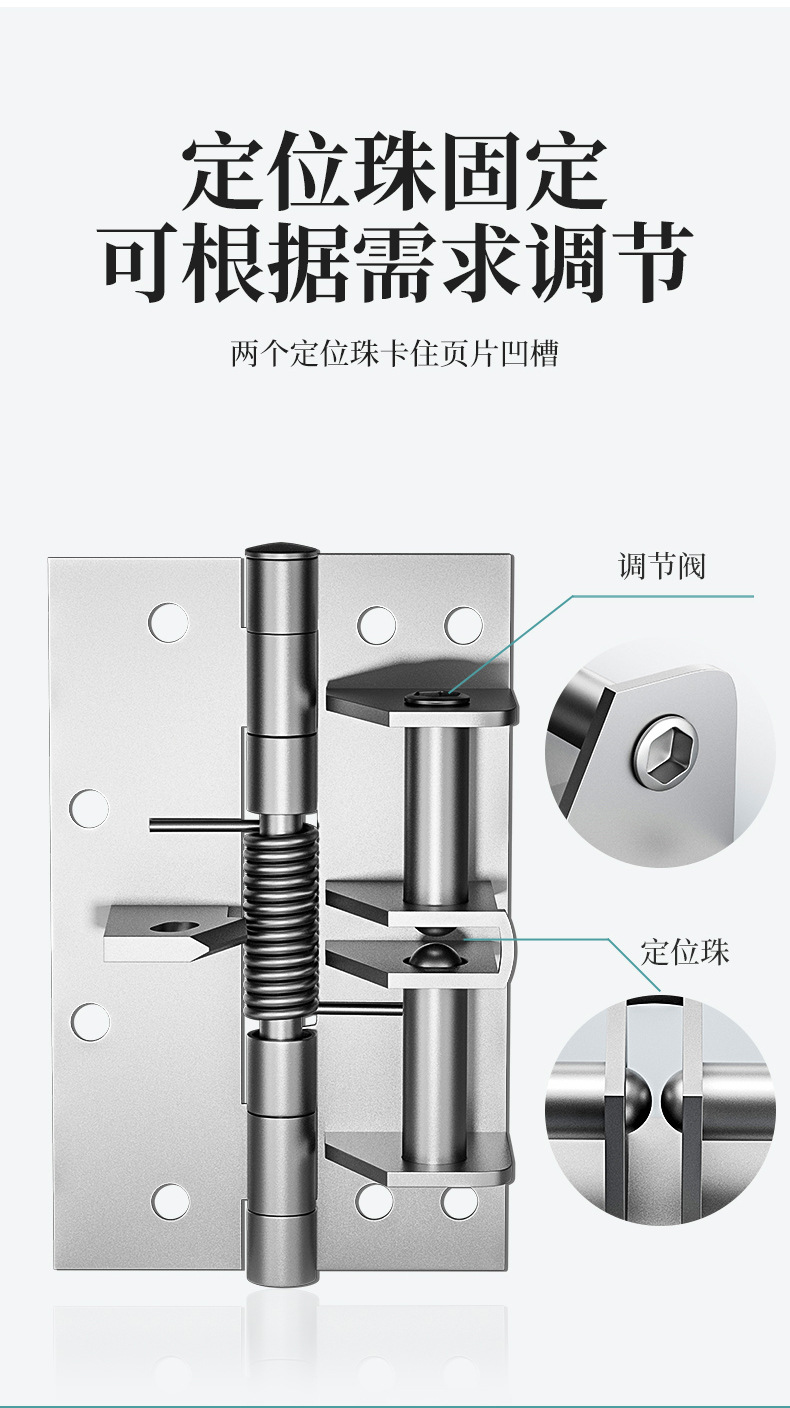 定位珠固定
可根据需求调节

两个定位珠卡住页片凹槽

调节阀

定位珠