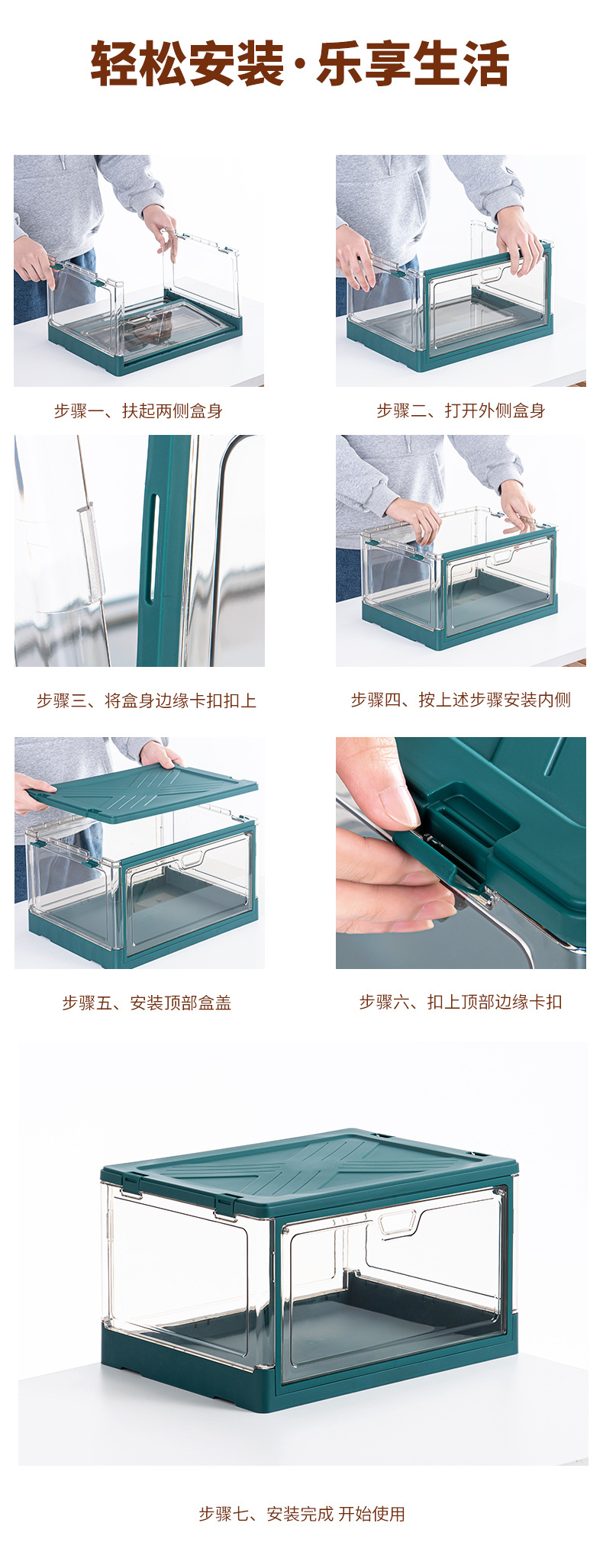 轻松安装·乐享生活

步骤一、扶起两侧盒身

步骤二、打开外侧盒身

步骤三、将盒身边缘卡扣扣上

步骤四、按上述步骤安装内侧

步骤五、安装顶部盒盖

步骤六、扣上顶部边缘卡扣

步骤七、安装完成 开始使用