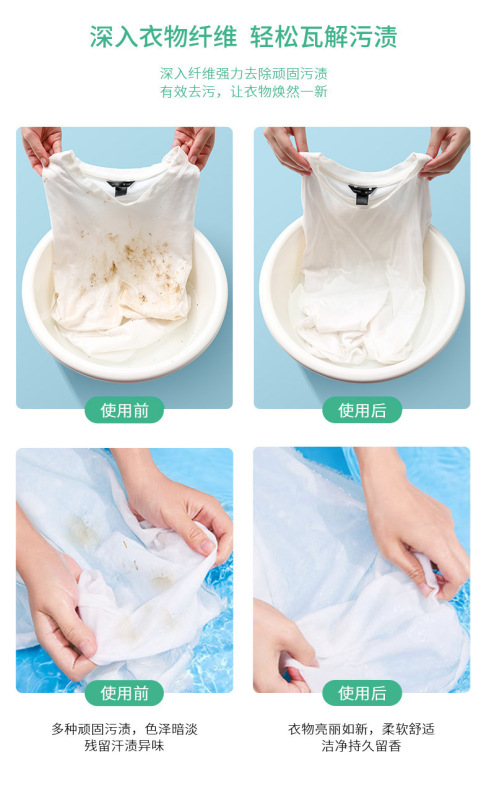 深入衣物纤维 轻松瓦解污渍

深入纤维强力去除顽固污渍
有效去污，让衣物焕然一新

使用前

使用后

使用前

使用后

多种顽固污渍，色泽暗淡
残留汗渍异味

衣物亮丽如新，柔软舒适
洁净持久留香