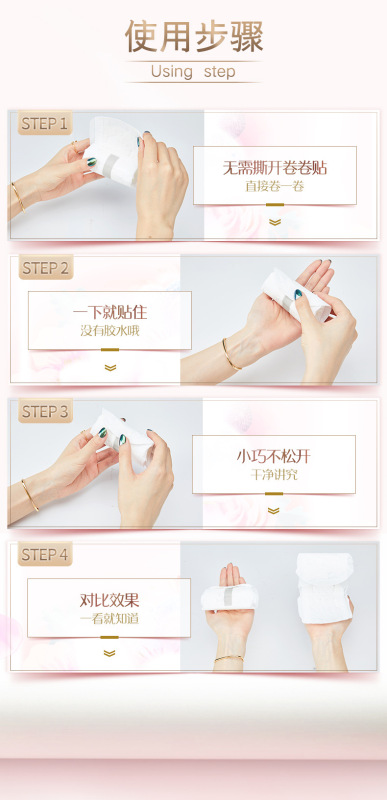 使用步骤
Using step

STEP 1
无需撕开卷卷贴
直接卷一卷

STEP 2
一下就贴住
没有胶水哦

STEP 3
小巧不松开
干净讲究

STEP 4
对比效果
一看就知道