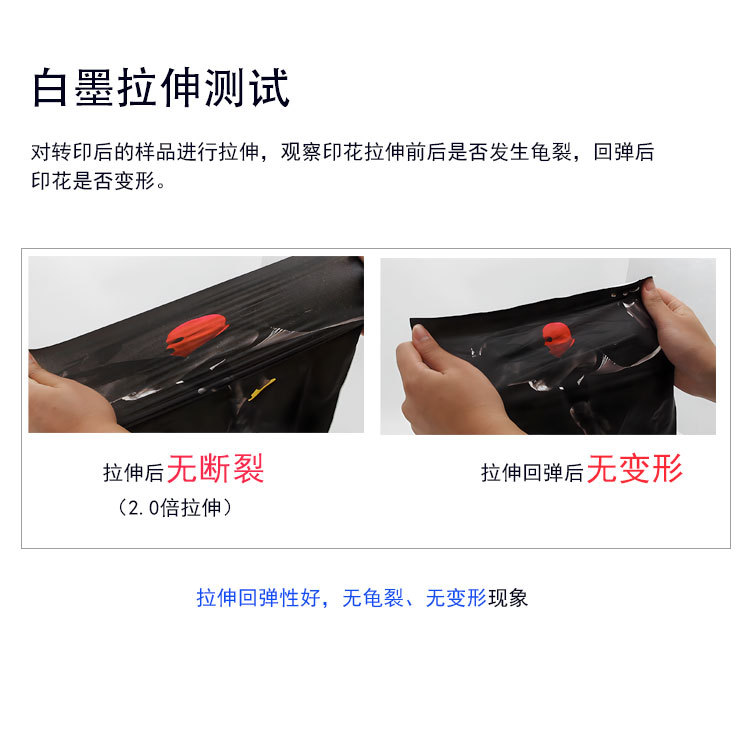 白墨拉伸测试

对转印后的样品进行拉伸，观察印花拉伸前后是否发生龟裂，回弹后印花是否变形。

拉伸后无断裂
（2.0倍拉伸）

拉伸回弹后无变形

拉伸回弹性好，无龟裂、无变形现象