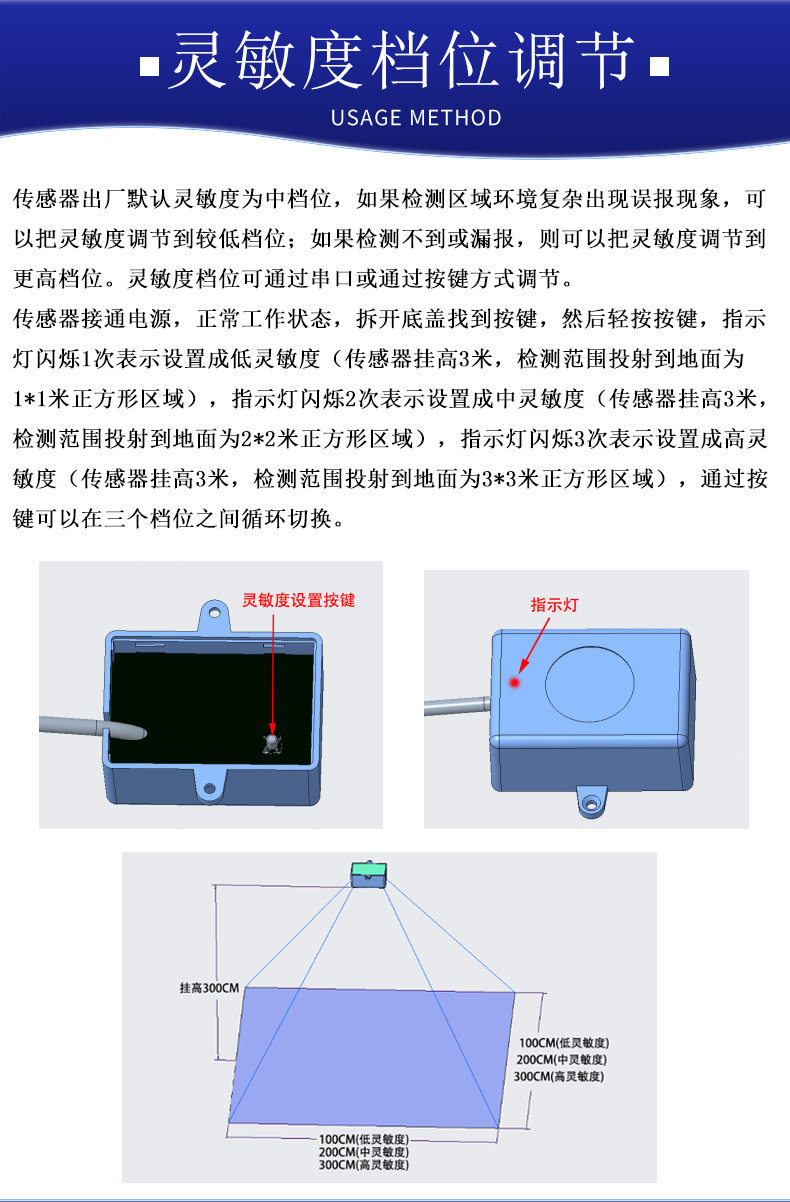 灵敏度档位调节
USAGE METHOD

传感器出厂默认灵敏度为中档位，如果检测区域环境复杂出现误报现象，可以把灵敏度调节到较低档位；如果检测不到或漏报，则可以把灵敏度调节到更高档位。灵敏度档位可通过串口或通过按键方式调节。
传感器接通电源，正常工作状态，拆开底盖找到按键，然后轻按按键，指示灯闪烁1次表示设置成低灵敏度（传感器挂高3米，检测范围投射到地面为1*1米正方形区域），指示灯闪烁2次表示设置成中灵敏度（传感器挂高3米，检测范围投射到地面为2*2米正方形区域），指示灯闪烁3次表示设置成高灵敏度（传感器挂高3米，检测范围投射到地面为3*3米正方形区域），通过按键可以在三个档位之间循环切换。

灵敏度设置按键

指示灯

挂高300CM

100CM(低灵敏度)
200CM(中灵敏度)
300CM(高灵敏度)

100CM(低灵敏度)
200CM(中灵敏度)
300CM(高灵敏度)