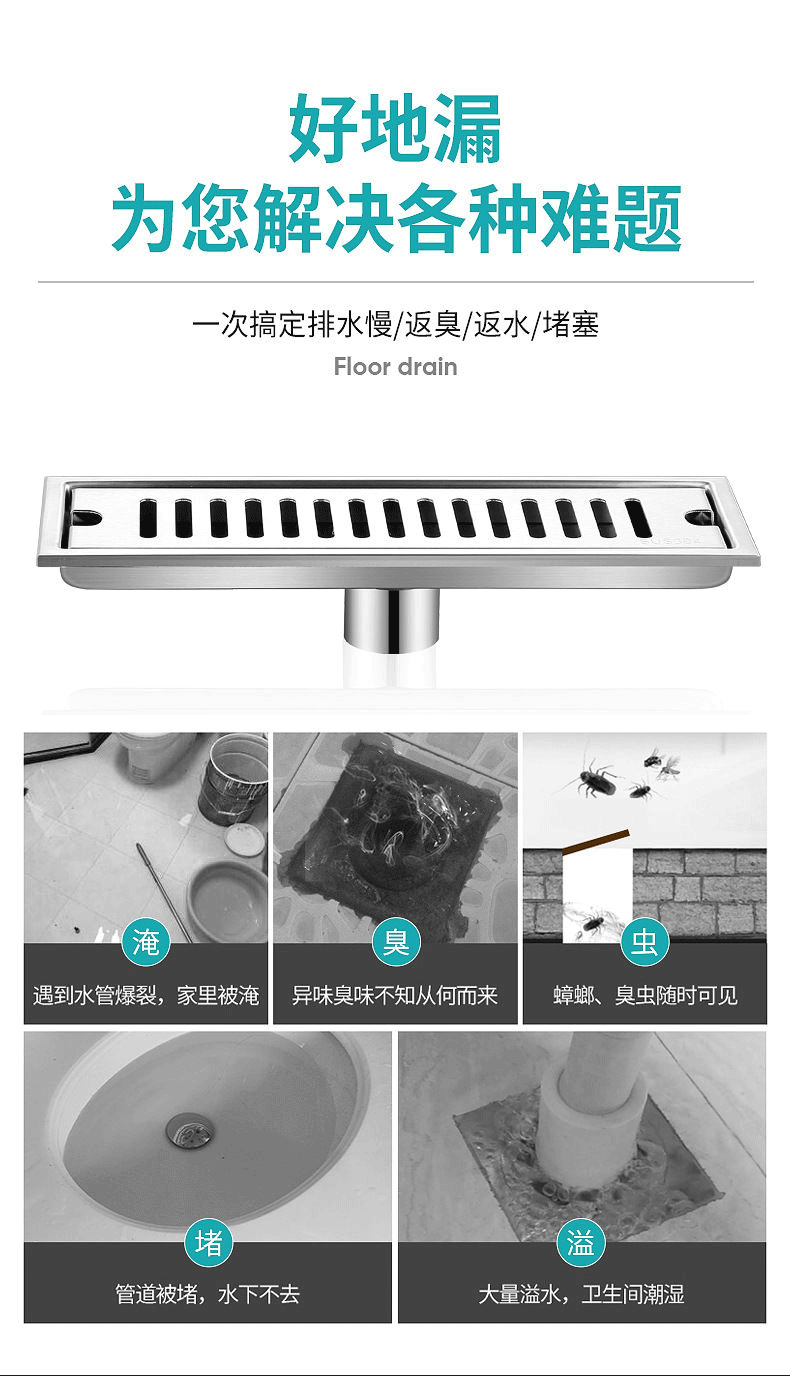 好地漏
为您解决各种难题

一次搞定排水慢/返臭/返水/堵塞
Floor drain

淹
遇到水管爆裂，家里被淹

臭
异味臭味不知从何而来

虫
蟑螂、臭虫随时可见

堵
管道被堵，水下不去

溢
大量溢水，卫生间潮湿