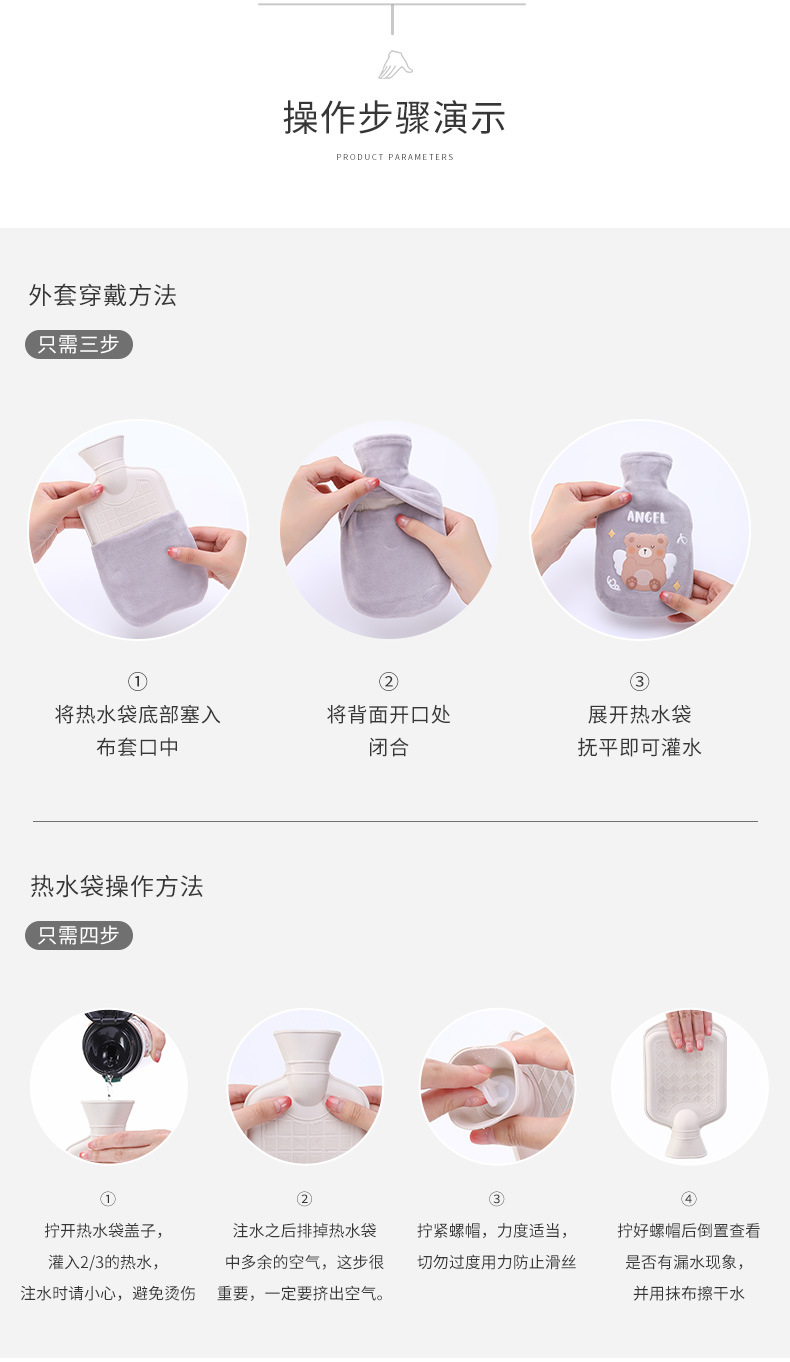 操作步骤演示

PRODUCT PARAMETERS

外套穿戴方法

只需三步

ANGEL

①
将热水袋底部塞入布套口中

②
将背面开口处闭合

③
展开热水袋抚平即可灌水

热水袋操作方法

只需四步

①
拧开热水袋盖子，灌入2/3的热水，注水时请小心，避免烫伤

②
注水之后排掉热水袋中多余的空气，这步很重要，一定要挤出空气。

③
拧紧螺帽，力度适当，切勿过度用力防止滑丝

④
拧好螺帽后倒置查看是否有漏水现象，并用抹布擦干水