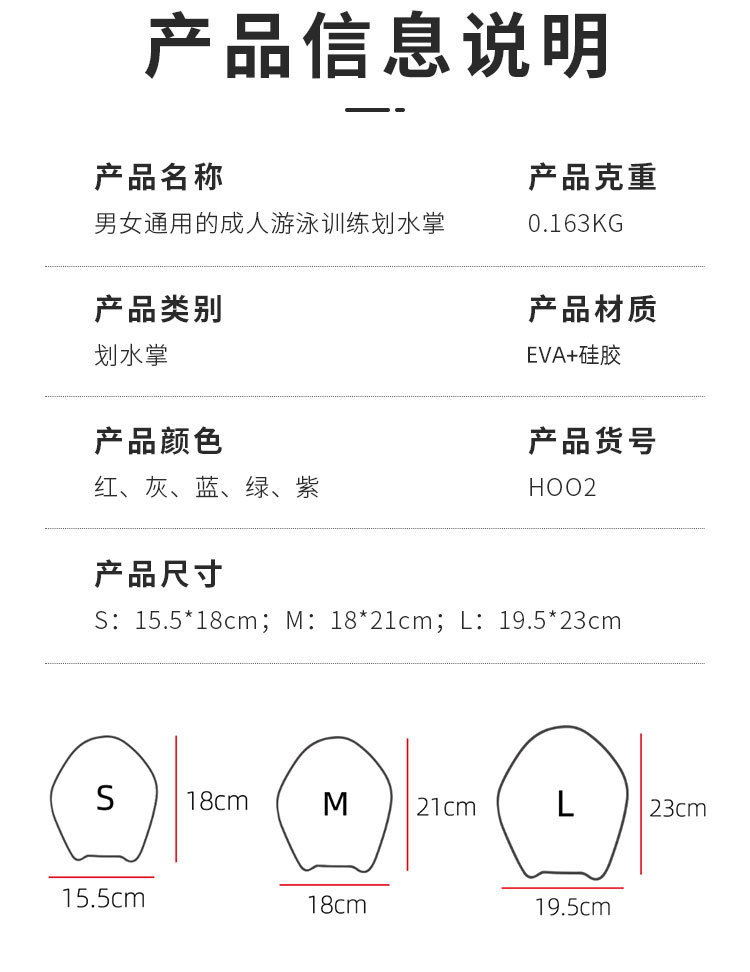 产品信息说明

产品名称
男女通用的成人游泳训练划水掌

产品克重
0.163KG

产品类别
划水掌

产品材质
EVA+硅胶

产品颜色
红、灰、蓝、绿、紫

产品货号
HOO2

产品尺寸
S：15.5*18cm；M：18*21cm；L：19.5*23cm

S
18cm
15.5cm

M
21cm
18cm

L
23cm
19.5cm