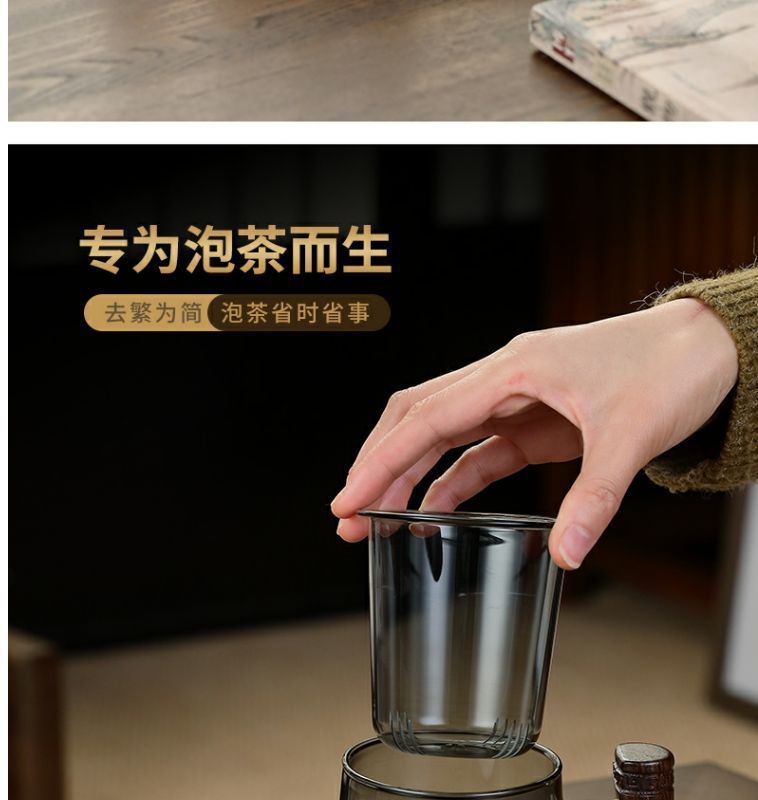 专为泡茶而生

去繁为简 泡茶省时省事