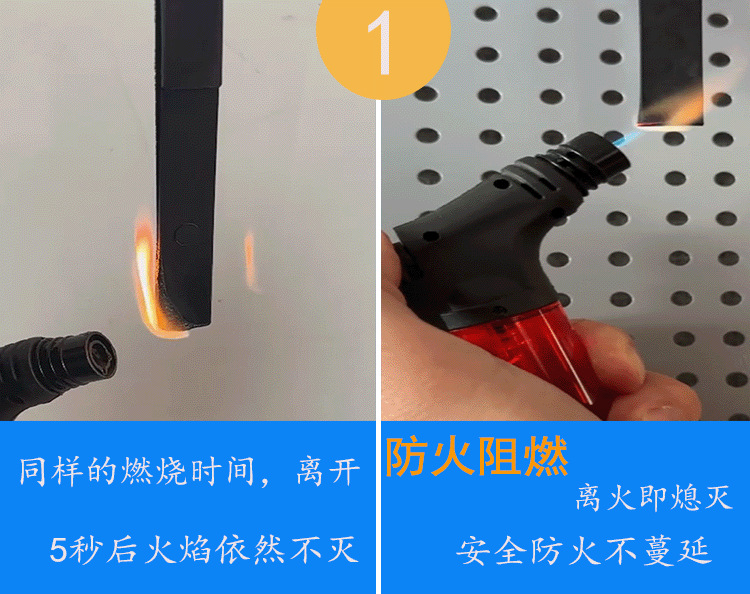 1

同样的燃烧时间，离开
5秒后火焰依然不灭

防火阻燃
离火即熄灭
安全防火不蔓延