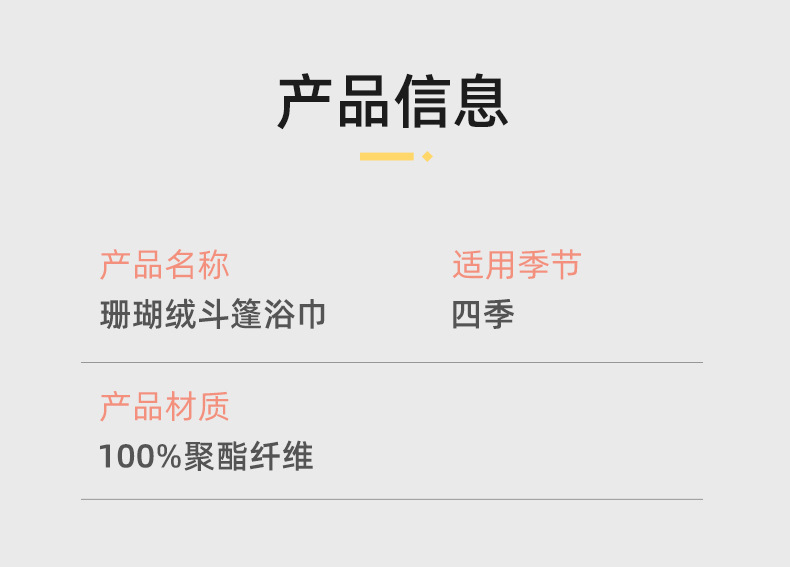 产品信息

产品名称
珊瑚绒斗篷浴巾

适用季节
四季

产品材质
100%聚酯纤维