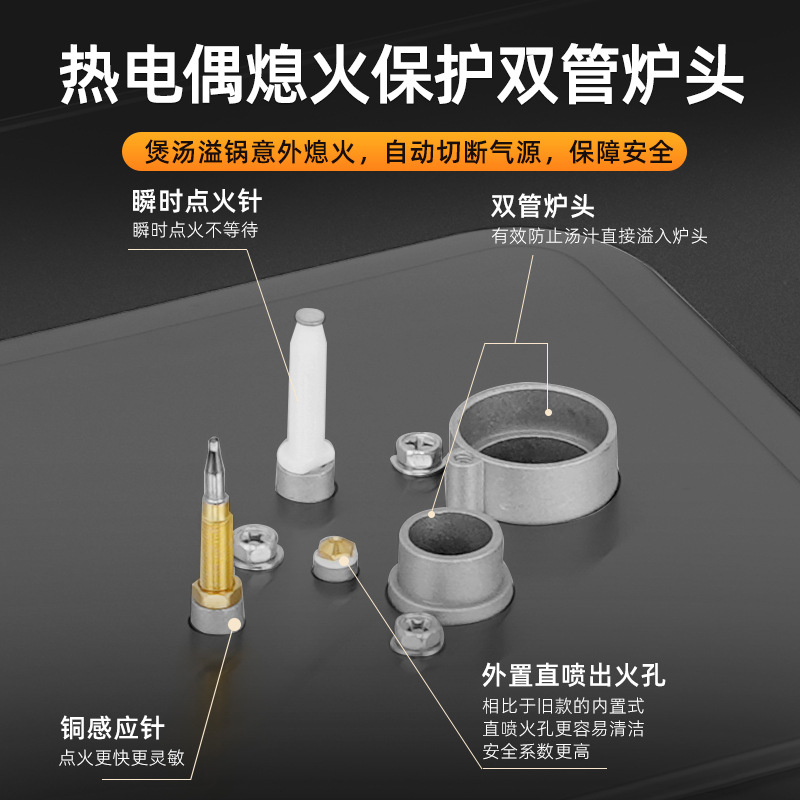 热电偶熄火保护双管炉头

煲汤溢锅意外熄火，自动切断气源，保障安全

瞬时点火针
瞬时点火不等待

双管炉头
有效防止汤汁直接溢入炉头

外置直喷出火孔
相比于旧款的内置式
直喷火孔更容易清洁
安全系数更高

铜感应针
点火更快更灵敏