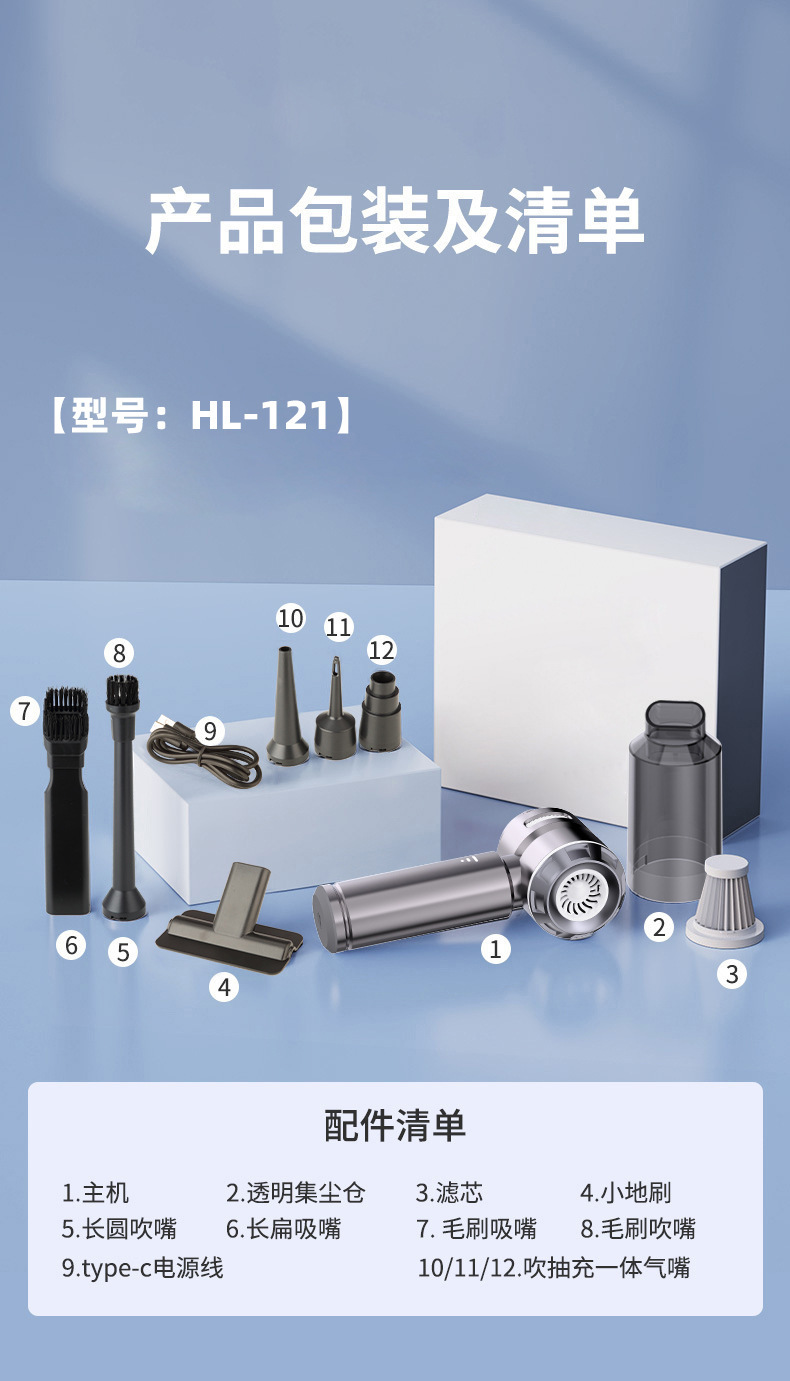 产品包装及清单

【型号：HL-121】

10 11 12
8
7 9
6 5 4 1 2 3

配件清单

1.主机 2.透明集尘仓 3.滤芯 4.小地刷
5.长圆吹嘴 6.长扁吸嘴 7. 毛刷吸嘴 8.毛刷吹嘴
9.type-c电源线 10/11/12.吹抽充一体气嘴