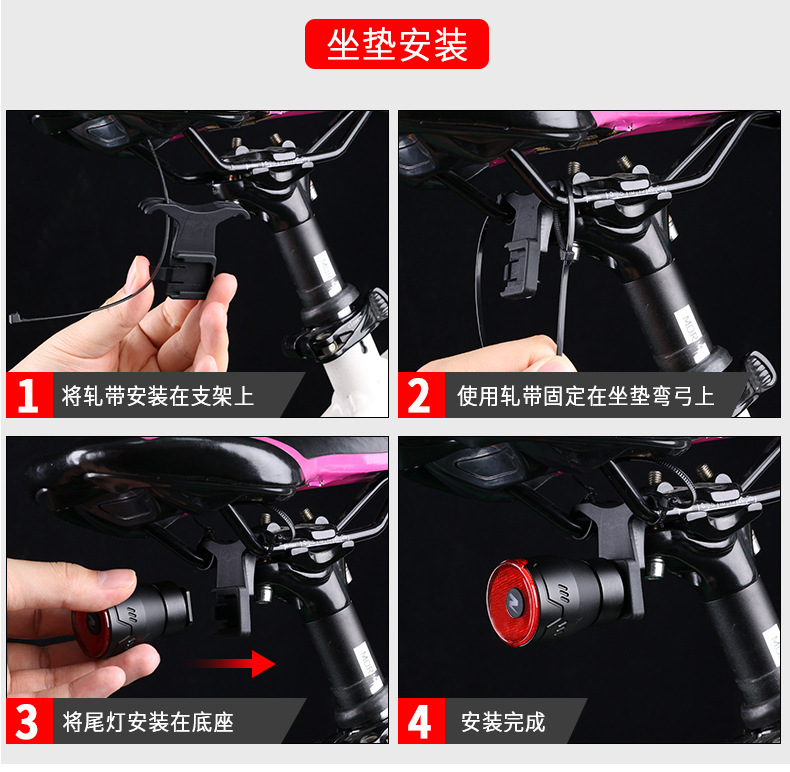 坐垫安装

1 将轧带安装在支架上

2 使用轧带固定在坐垫弯弓上

3 将尾灯安装在底座

4 安装完成