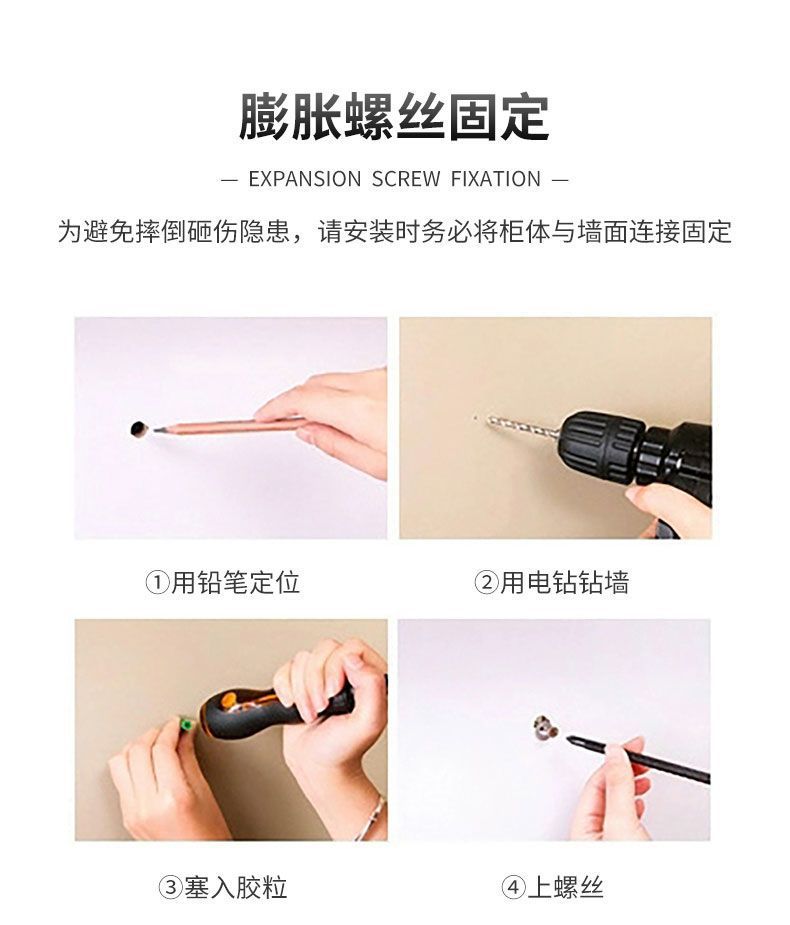 膨胀螺丝固定

— EXPANSION SCREW FIXATION —

为避免摔倒砸伤隐患，请安装时务必将柜体与墙面连接固定

①用铅笔定位

②用电钻钻墙

③塞入胶粒

④上螺丝