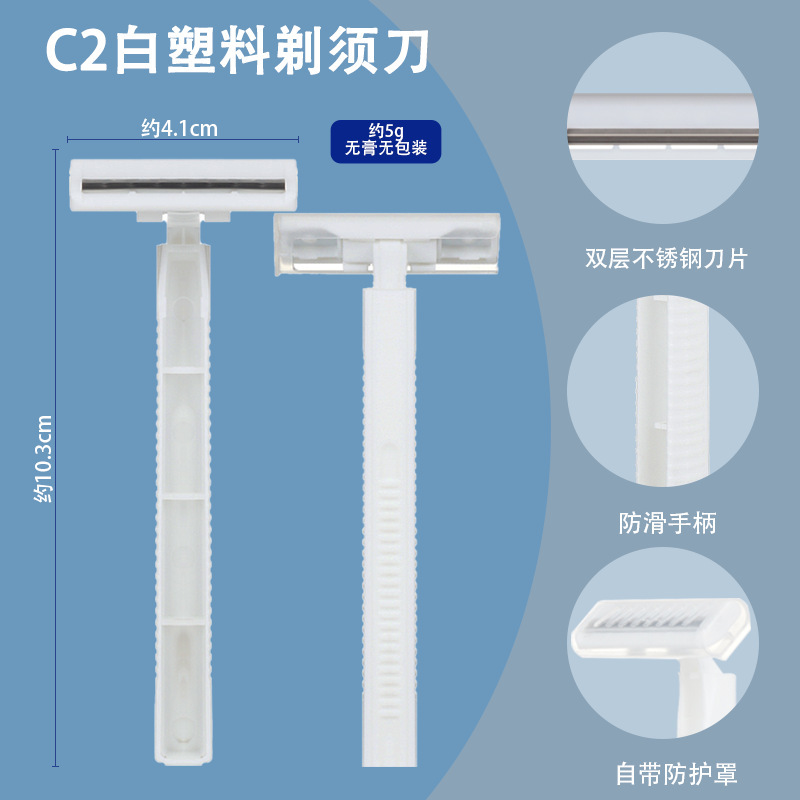 C2白塑料剃须刀

约4.1cm

约5g
无膏无包装

约10.3cm

双层不锈钢刀片

防滑手柄

自带防护罩