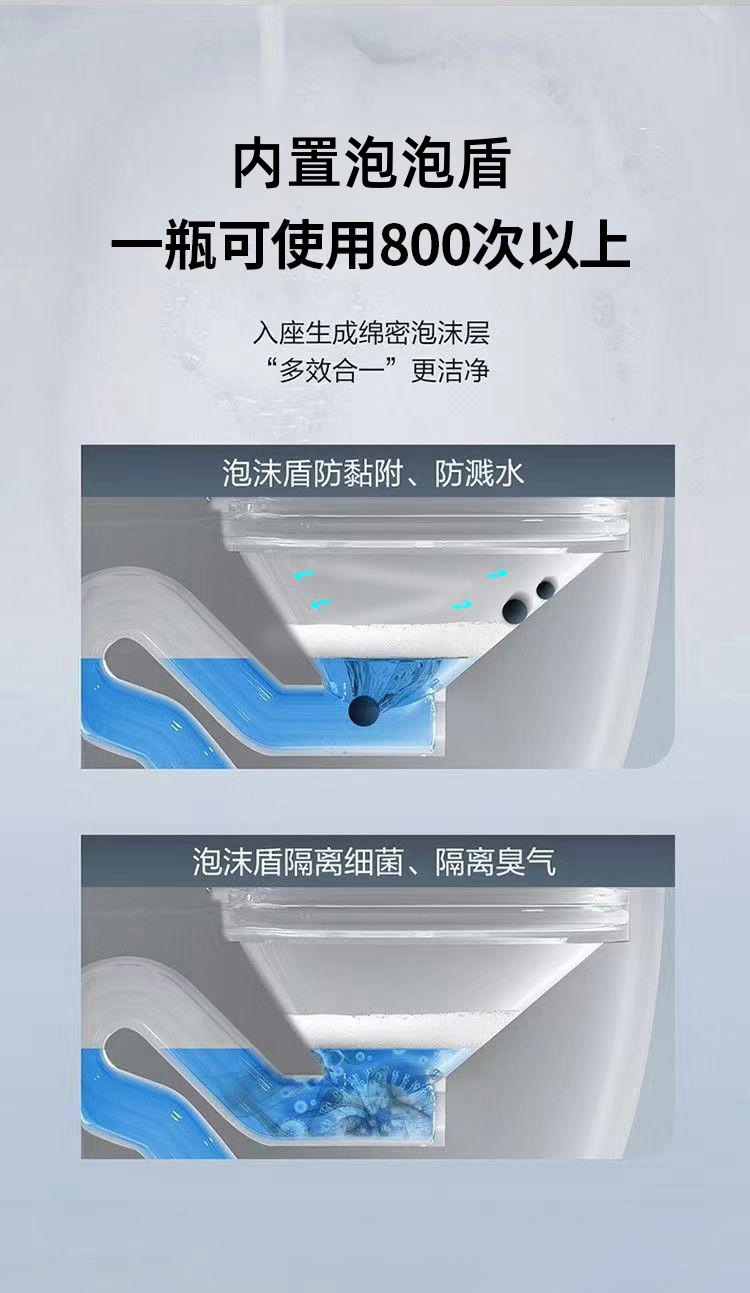 内置泡泡盾
一瓶可使用800次以上

入座生成绵密泡沫层
“多效合一”更洁净

泡沫盾防黏附、防溅水

泡沫盾隔离细菌、隔离臭气