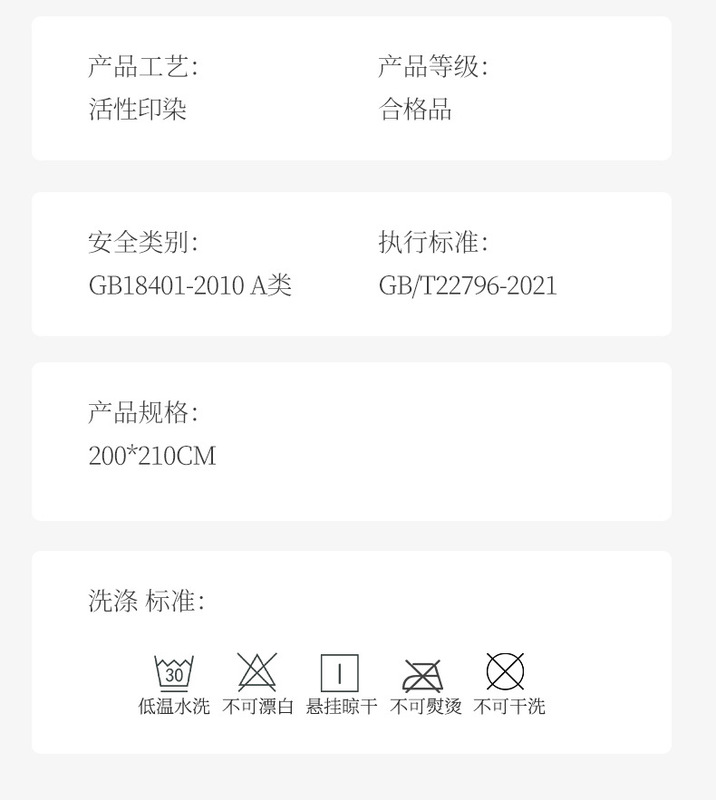 产品工艺:
活性印染

产品等级:
合格品

安全类别:
GB18401-2010 A类

执行标准:
GB/T22796-2021

产品规格:
200*210CM

洗涤 标准:

30

低温水洗 不可漂白 悬挂晾干 不可熨烫 不可干洗