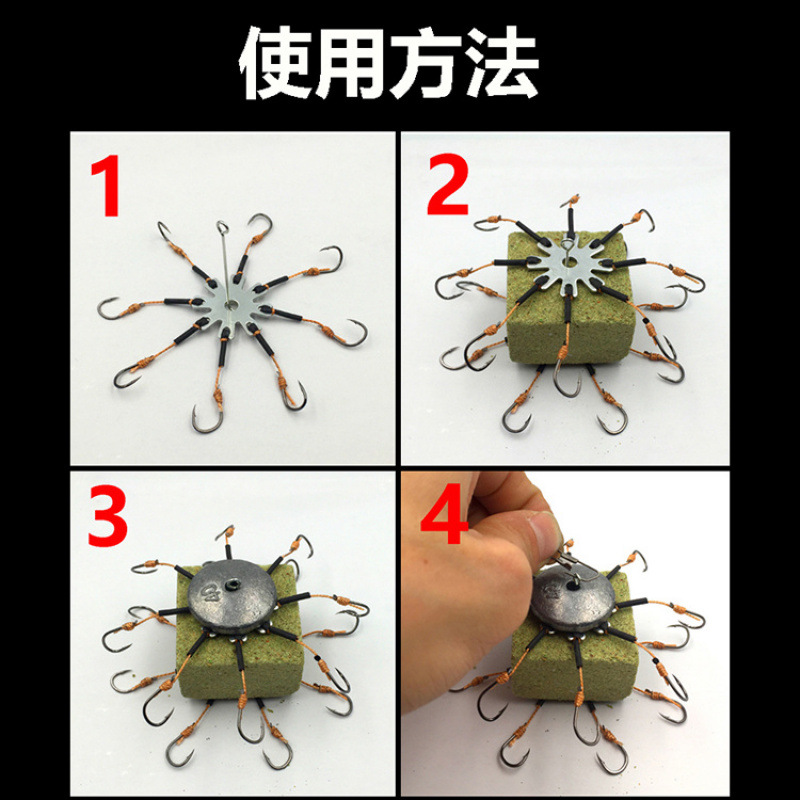 使用方法

1

2

3

4