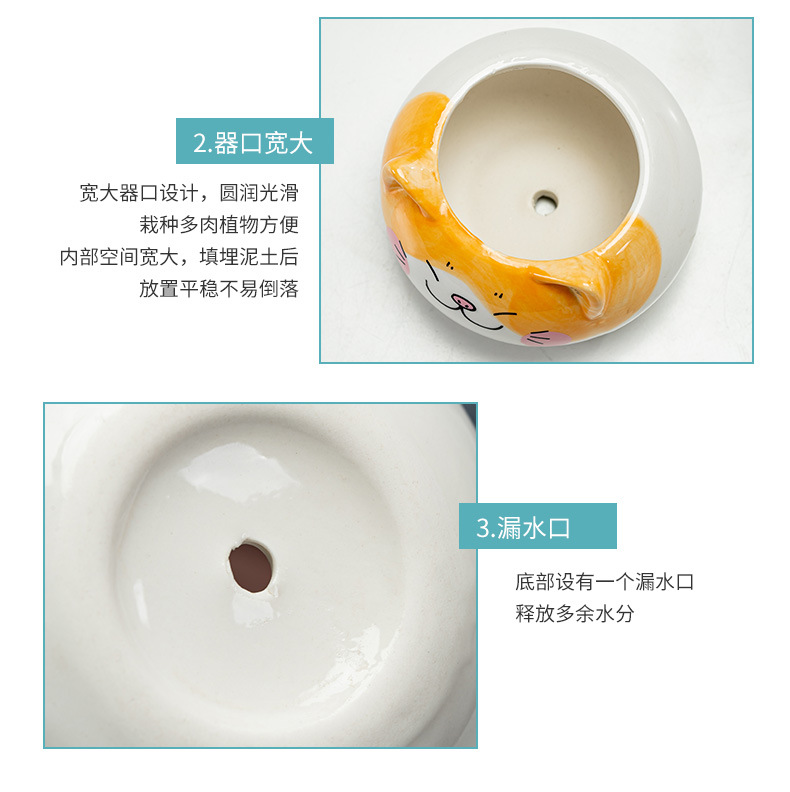 2.器口宽大

宽大器口设计，圆润光滑
栽种多肉植物方便
内部空间宽大，填埋泥土后
放置平稳不易倒落

3.漏水口

底部设有一个漏水口
释放多余水分