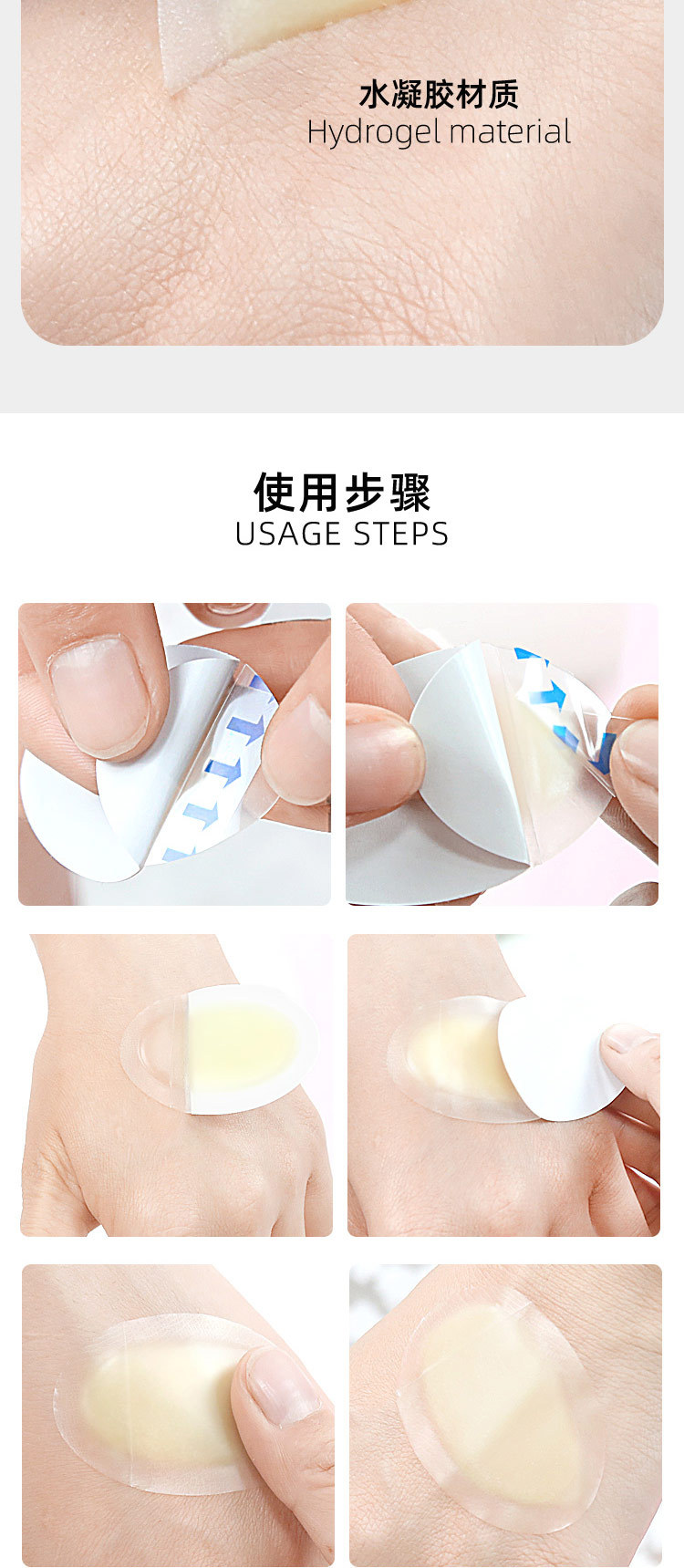 水凝胶材质
Hydrogel material

使用步骤
USAGE STEPS