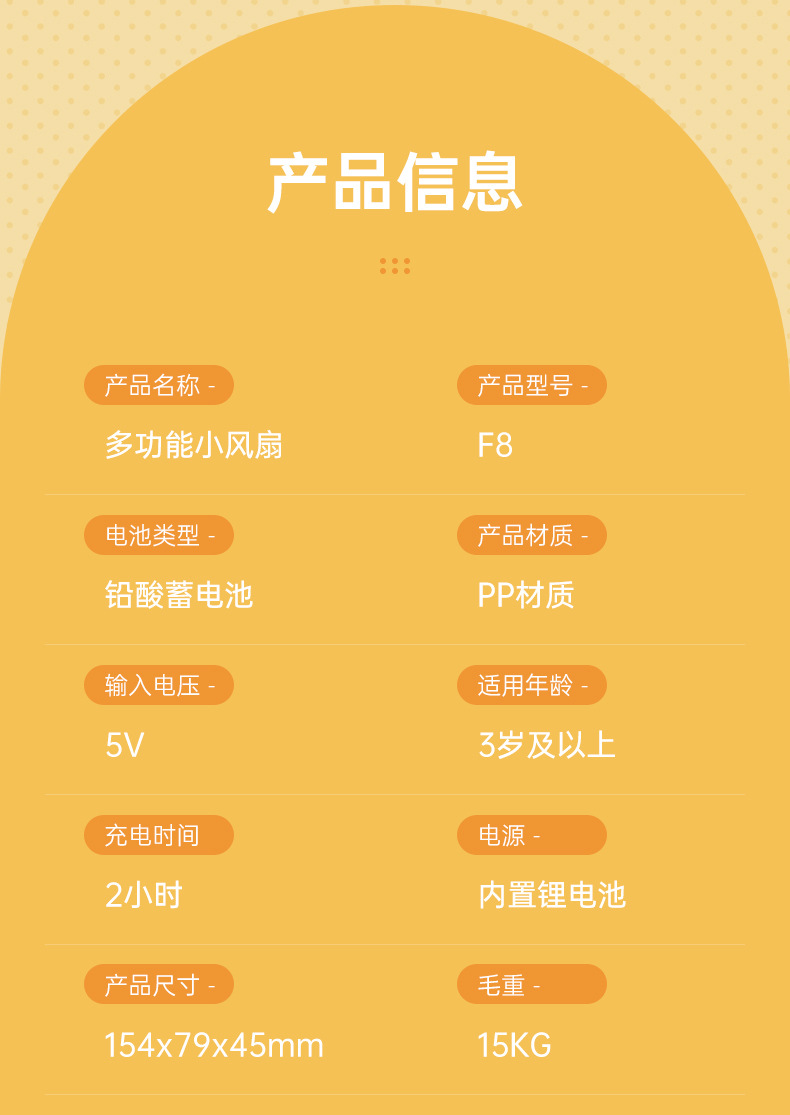 产品信息

产品名称 -

多功能小风扇

产品型号 -

F8

电池类型 -

铅酸蓄电池

产品材质 -

PP材质

输入电压 -

5V

适用年龄 -

3岁及以上

充电时间

2小时

电源 -

内置锂电池

产品尺寸 -

154x79x45mm

毛重 -

15KG